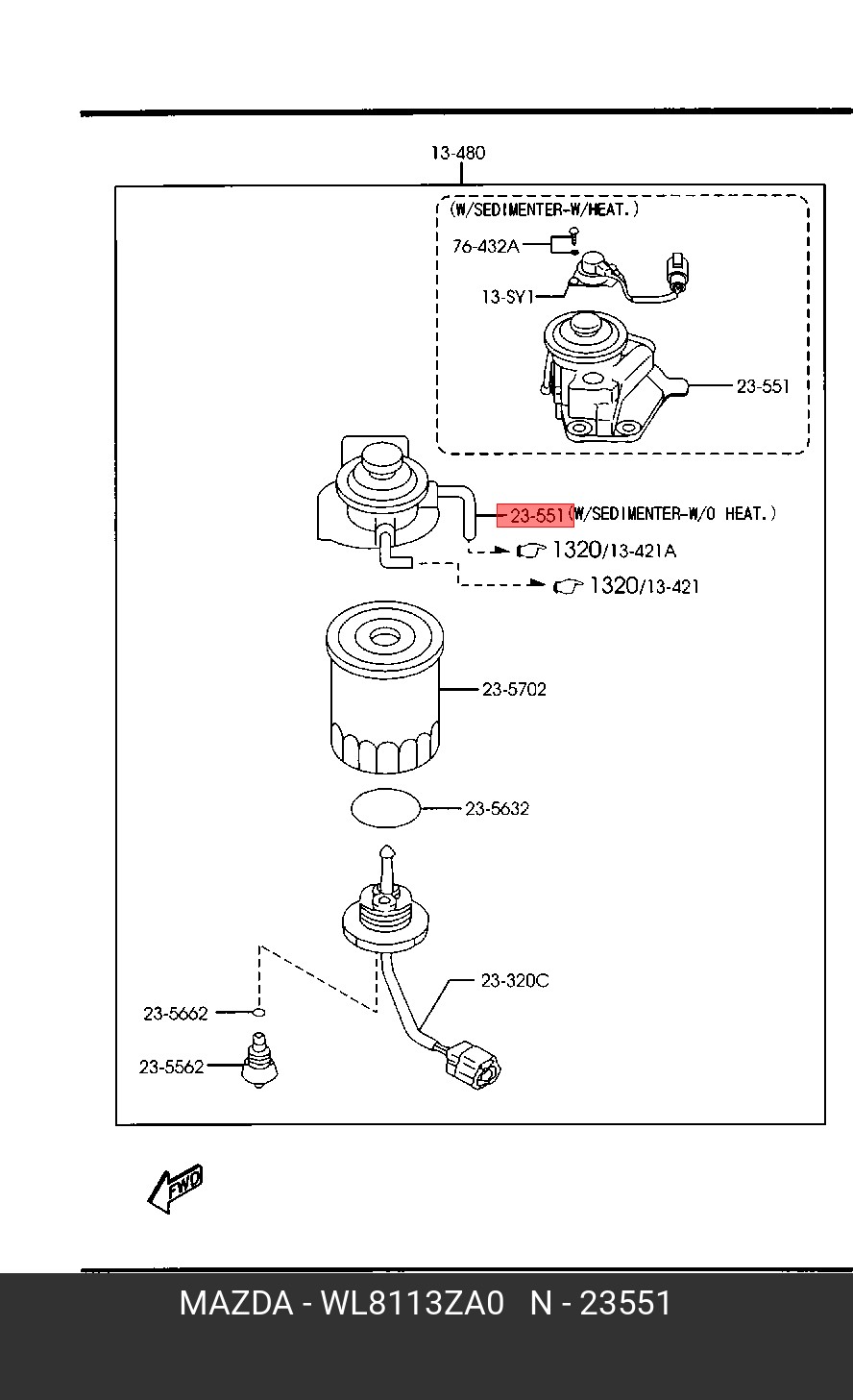 13-480

(W/SEDIMENTER-W/HEAT.)

76-432A

13-SV1

23-551

23-551 (W/SEDIMENTER-W/O HEAT.)

1320/13-421A

1320/13-421

23-5702

23-5632

23-320C

23-5662

23-5562

FWD

MAZDA - WL8113ZA0 N - 23551