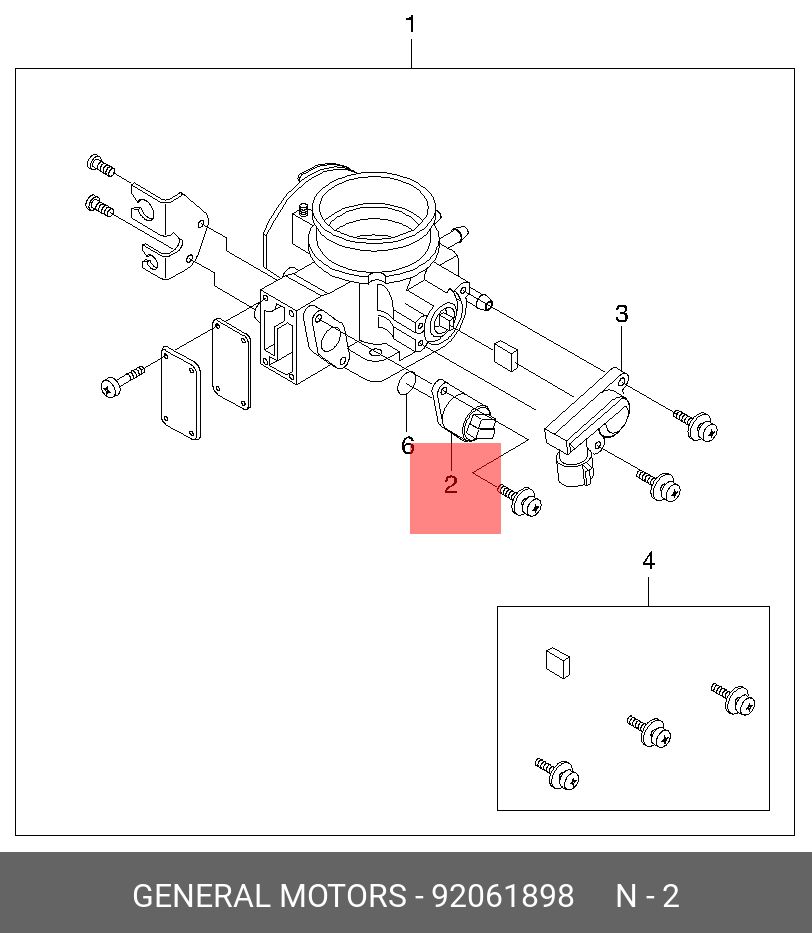 1

3

6

2

4

GENERAL MOTORS - 92061898 N - 2