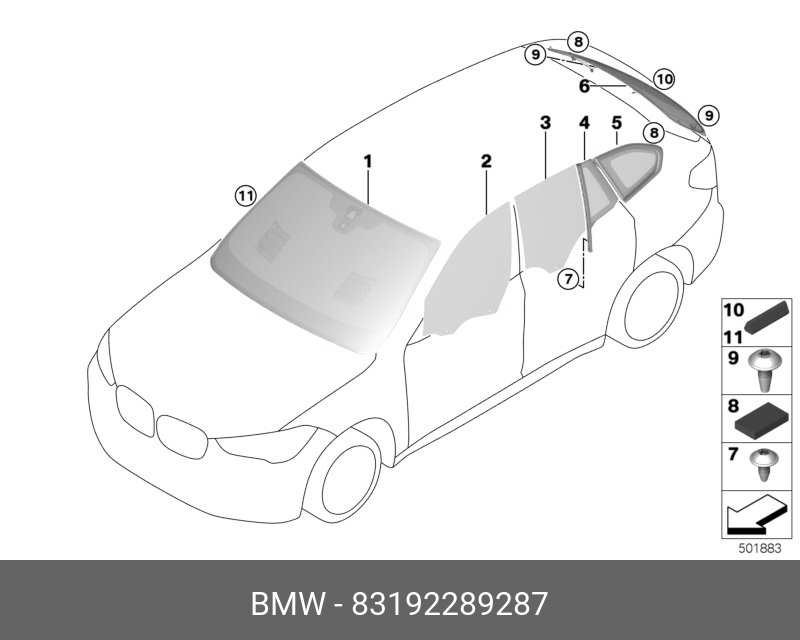 8
9
10
6
9
8
3
4
5
1
2
11
7
10
11
9
8
7
501883

BMW - 83192289287