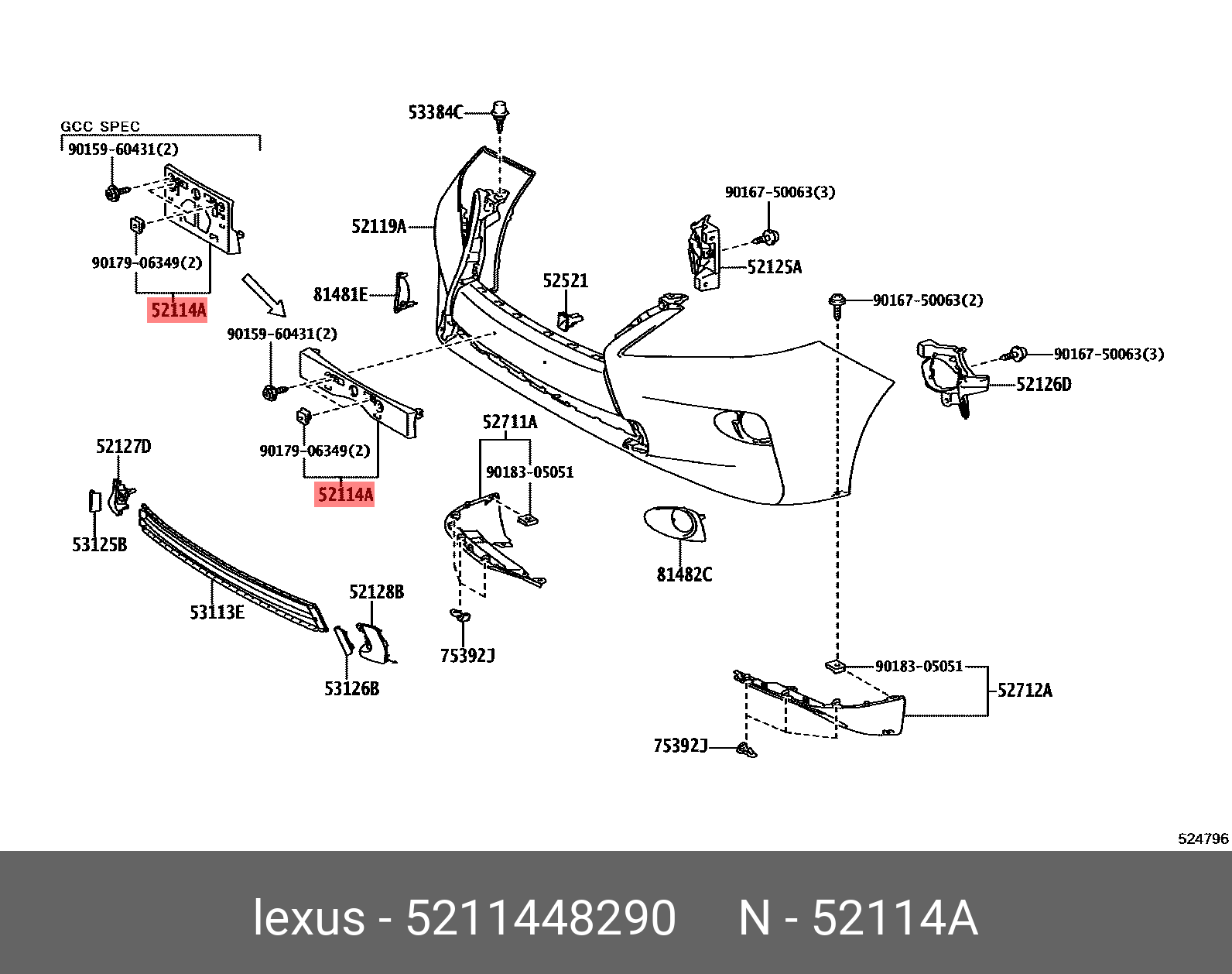 GCC SPEC
90159-60431(2)
90179-06349(2)
52114A
53384C
52119A
81481E
52521
90167-50063(3)
52125A
90167-50063(2)
90167-50063(3)
52126D
90159-60431(2)
90179-06349(2)
52114A
52711A
90183-05051
52127D
53125B
53113E
52128B
53126B
75392J
81482C
90183-05051
52712A
75392J
524796

lexus - 5211448290 N - 52114A