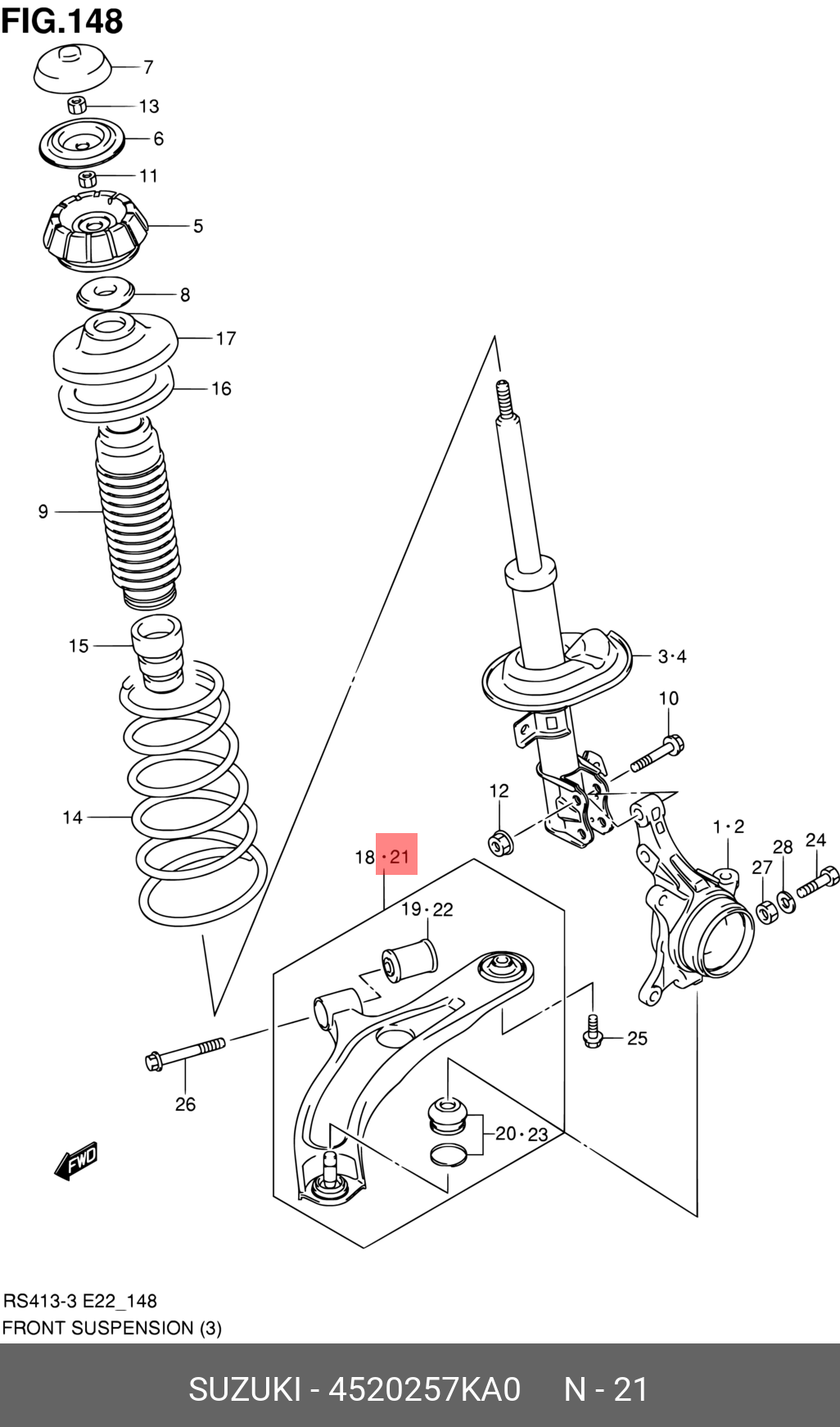 FIG.148

7
13
6
11
5
8
17
16
9
15
14
3·4
10
12
1·2
28
24
27
18·21
19·22
25
26
20·23
FWD

RS413-3 E22_148
FRONT SUSPENSION (3)

SUZUKI - 4520257KA0 N - 21