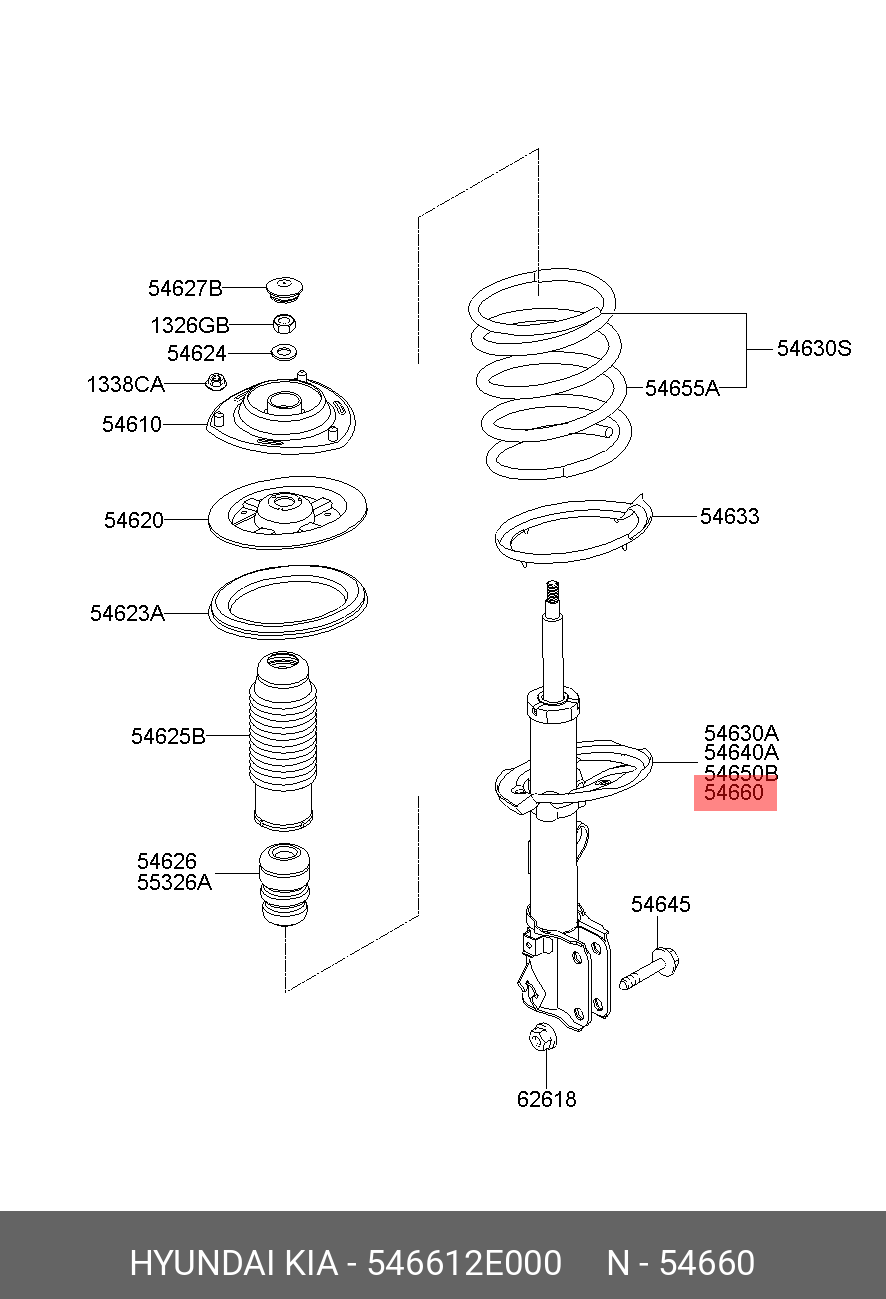 54627B
1326GB
54624
1338CA
54610
54620
54623A
54625B
54626
55326A
54630S
54655A
54633
54630A
54640A
54650B
54660
54645
62618

HYUNDAI KIA - 546612E000 N - 54660