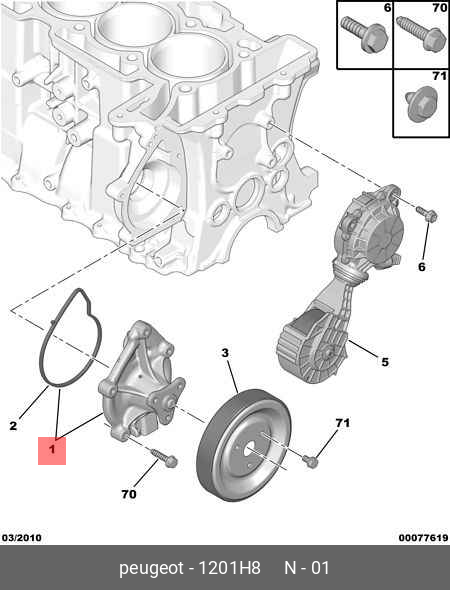 6
70
71
6
5
3
71
2
1
70
03/2010
00077619
peugeot - 1201H8 N - 01