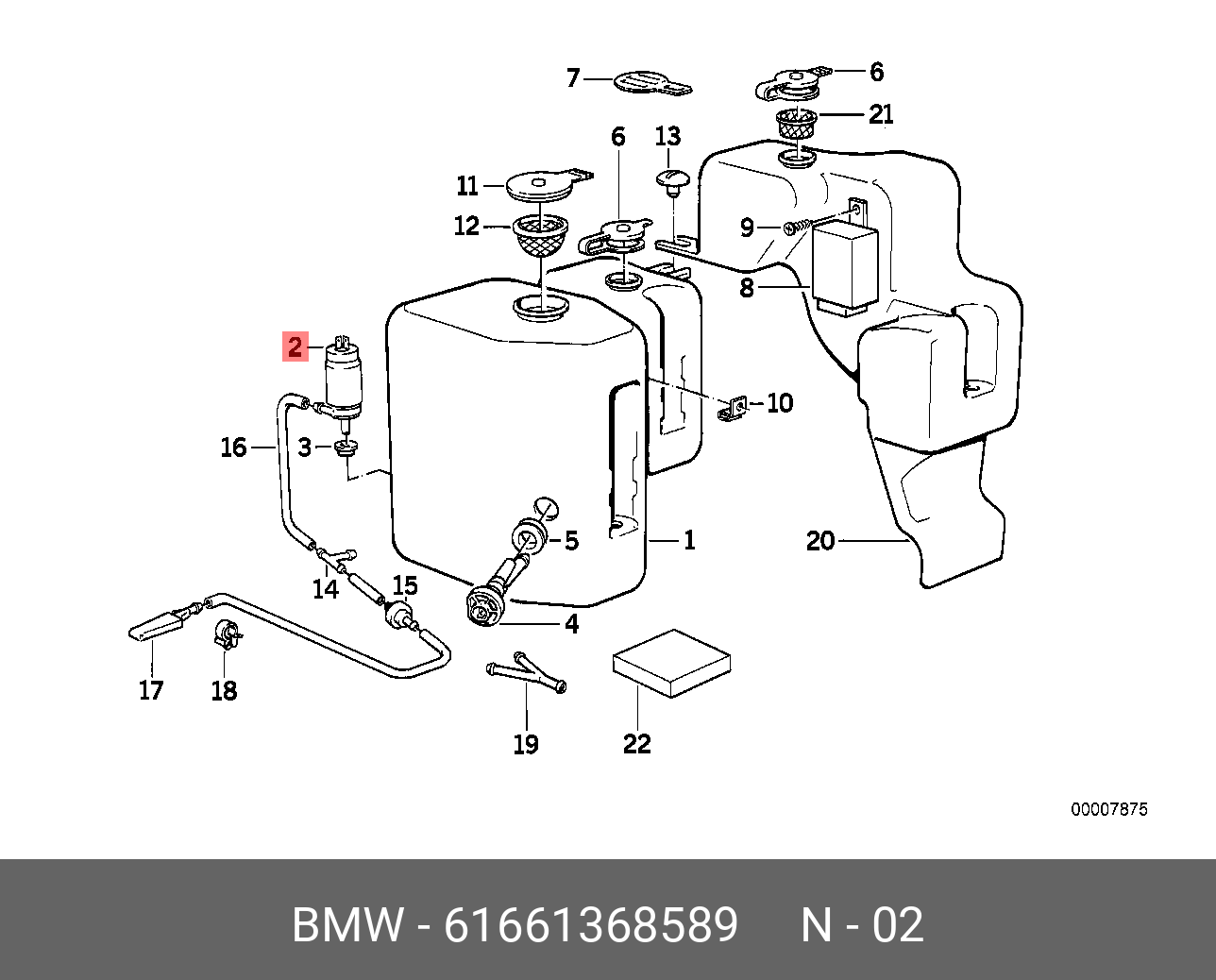 7
6
21
6
13
11
12
9
8
2
10
16
3
5
1
20
14
15
4
17
18
19
22
00007875

BMW - 61661368589 N - 02