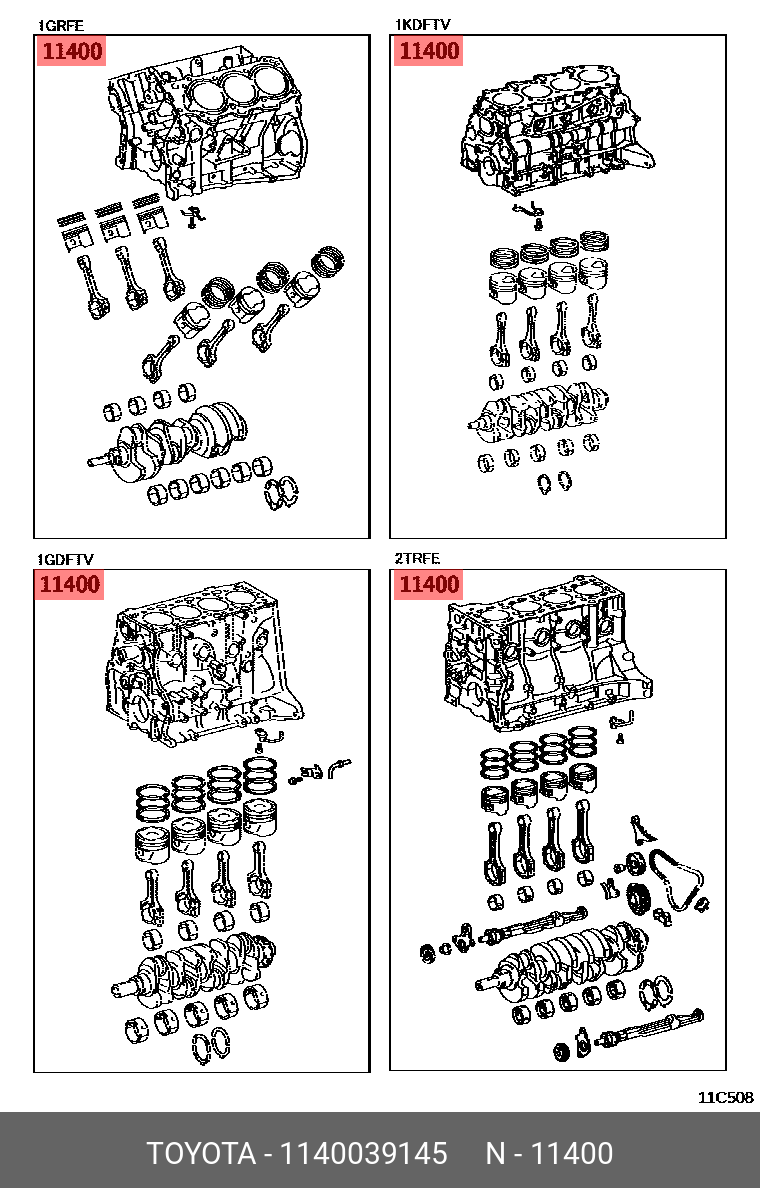 1GRFE
11400

1KDFTV
11400

1GDFTV
11400

2TRFE
11400

11C508

TOYOTA - 1140039145 N - 11400