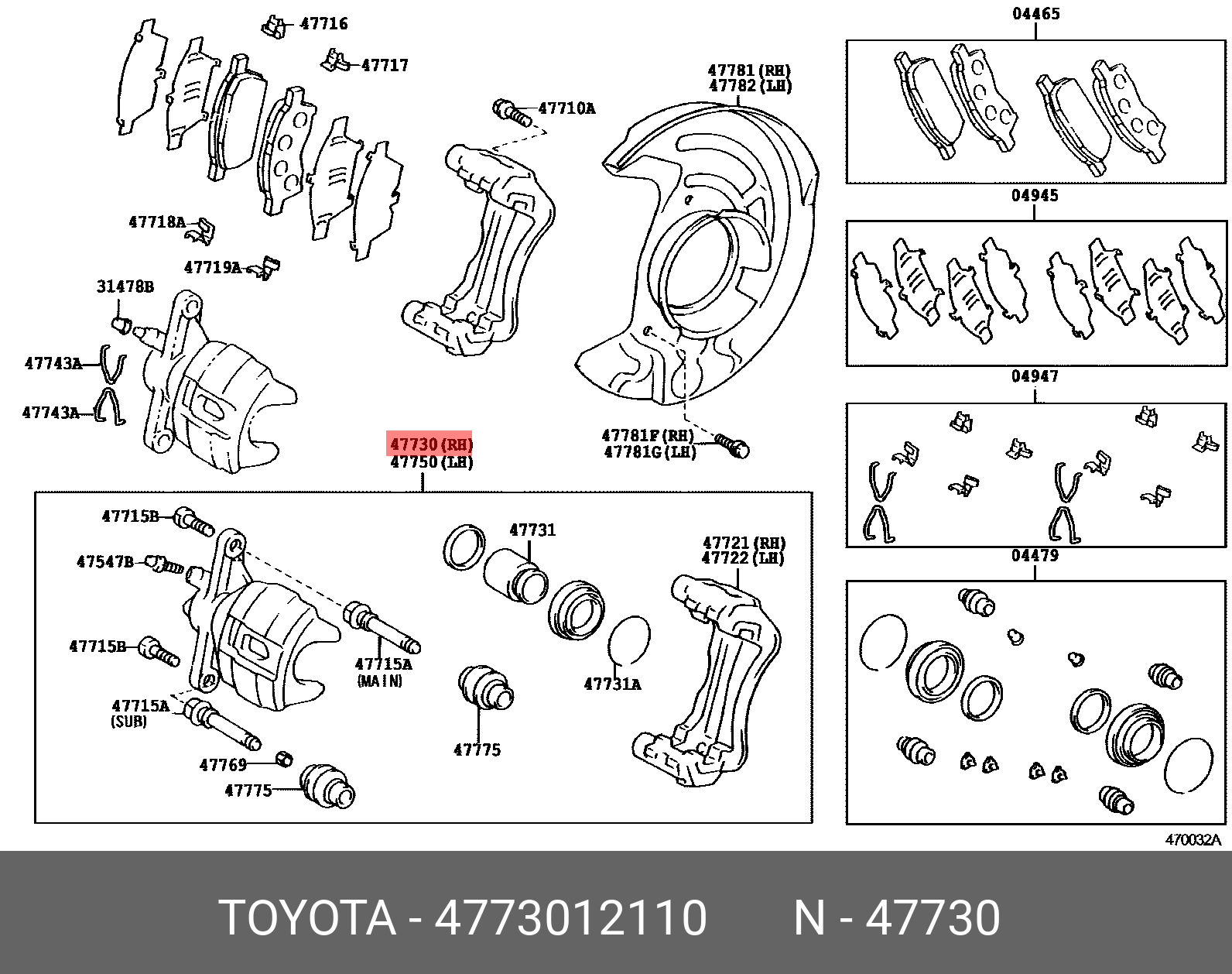 47716
47717
47710A
47781 (RH)
47782 (LH)
47718A
47719A
31478B
47743A
47743A
47730 (RH)
47750 (LH)
47781F (RH)
47781G (LH)
47715B
47547B
47715B
47715A
(MAIN)
47715A
(SUB)
47769
47775
47731
47775
47731A
47721 (RH)
47722 (LH)
04465
04945
04947
04479
470032A
TOYOTA - 4773012110 N - 47730