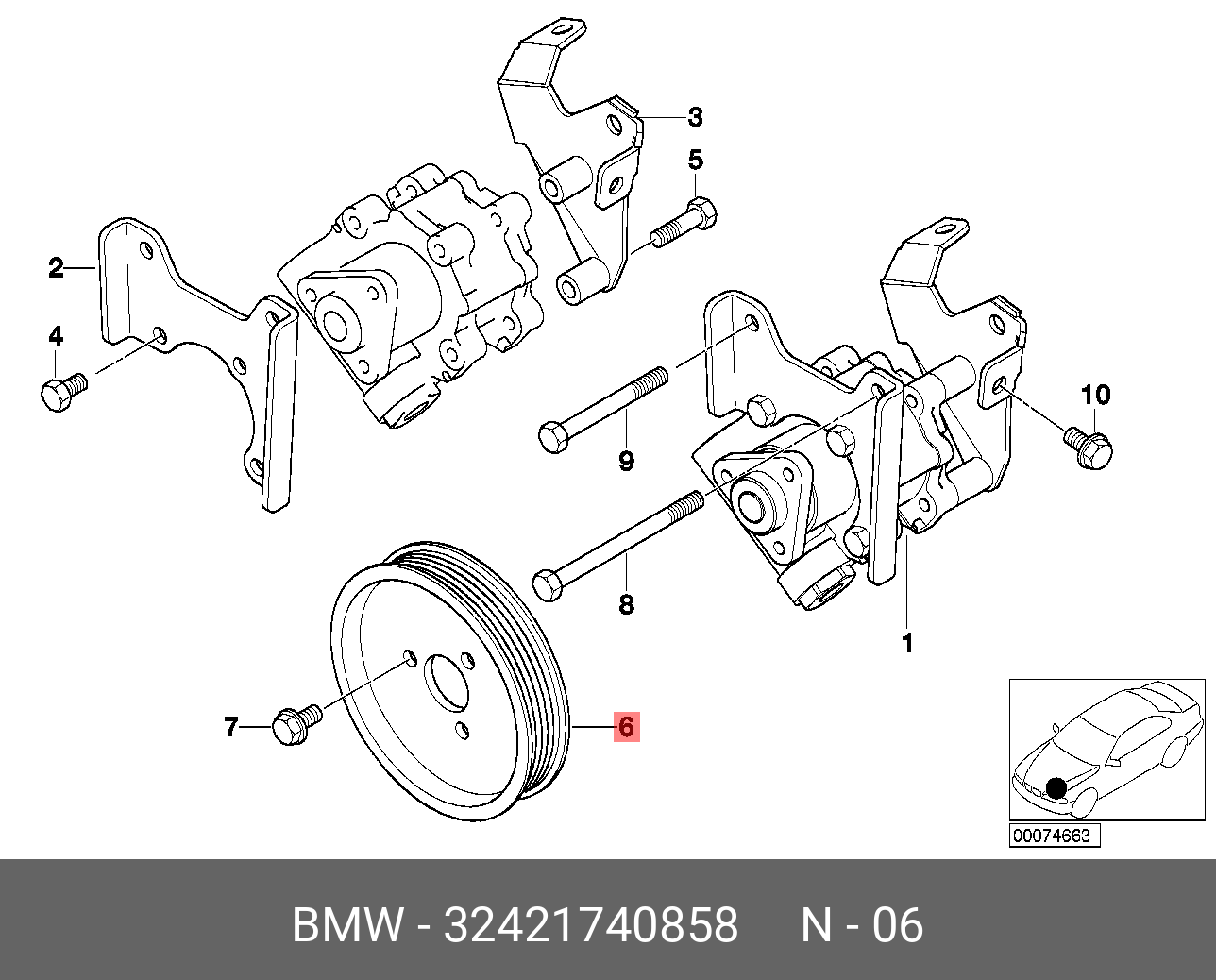 3
5
2
4
10
9
8
1
7
6
00074663

BMW - 32421740858 N - 06