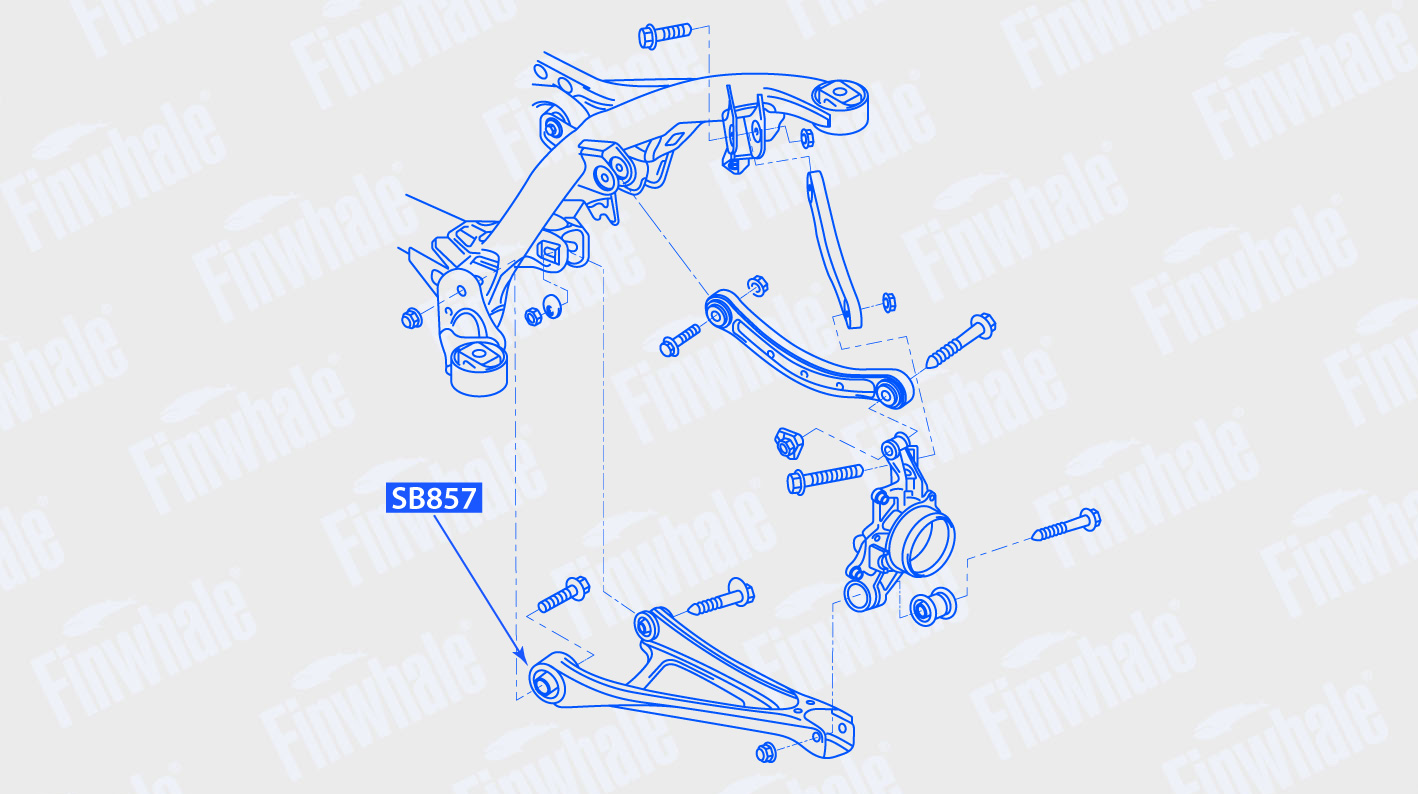 SB857

Finwhale