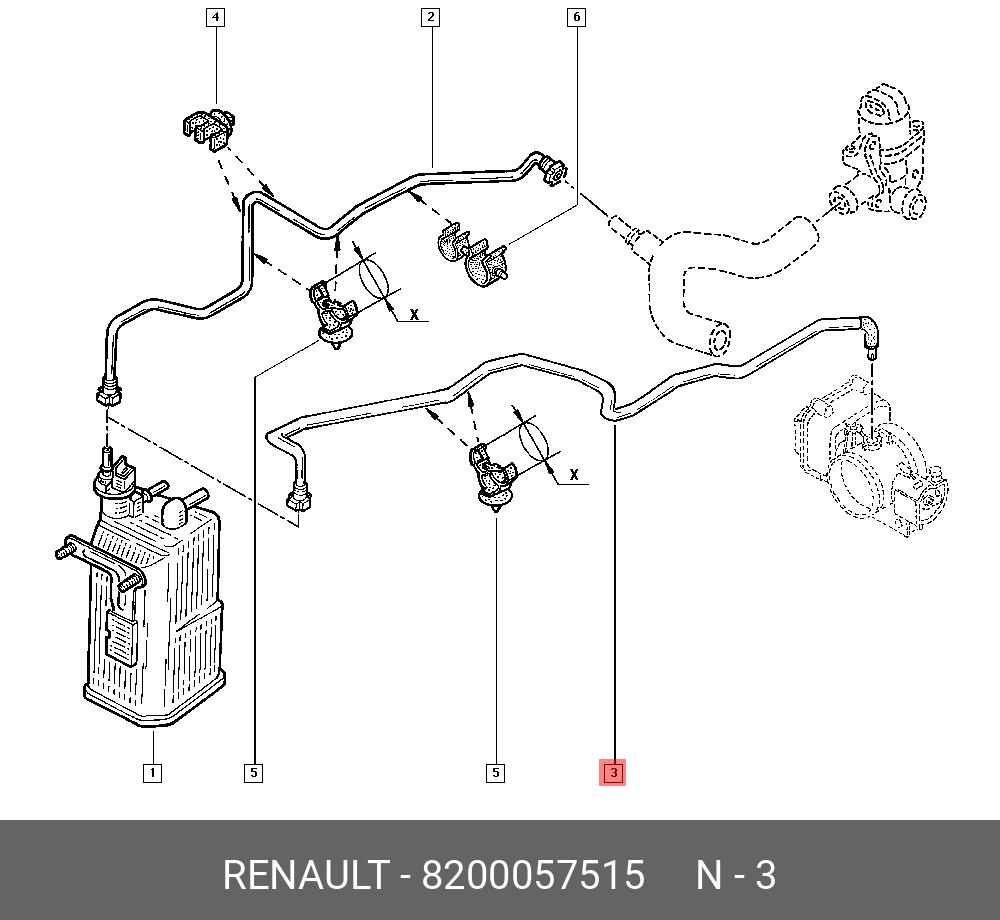 4
2
6
X
X
1
5
5
3

RENAULT - 8200057515 N - 3