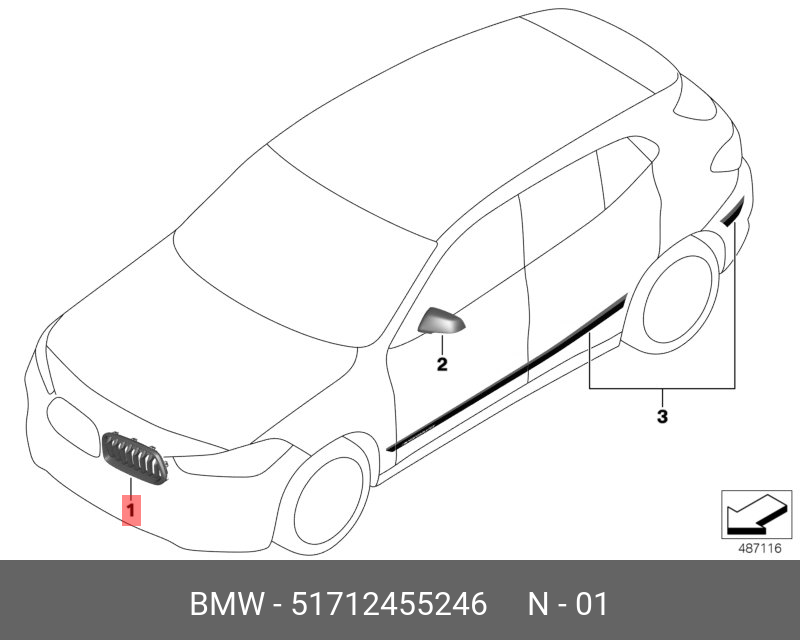 2

3

1

487116

BMW - 51712455246 N - 01