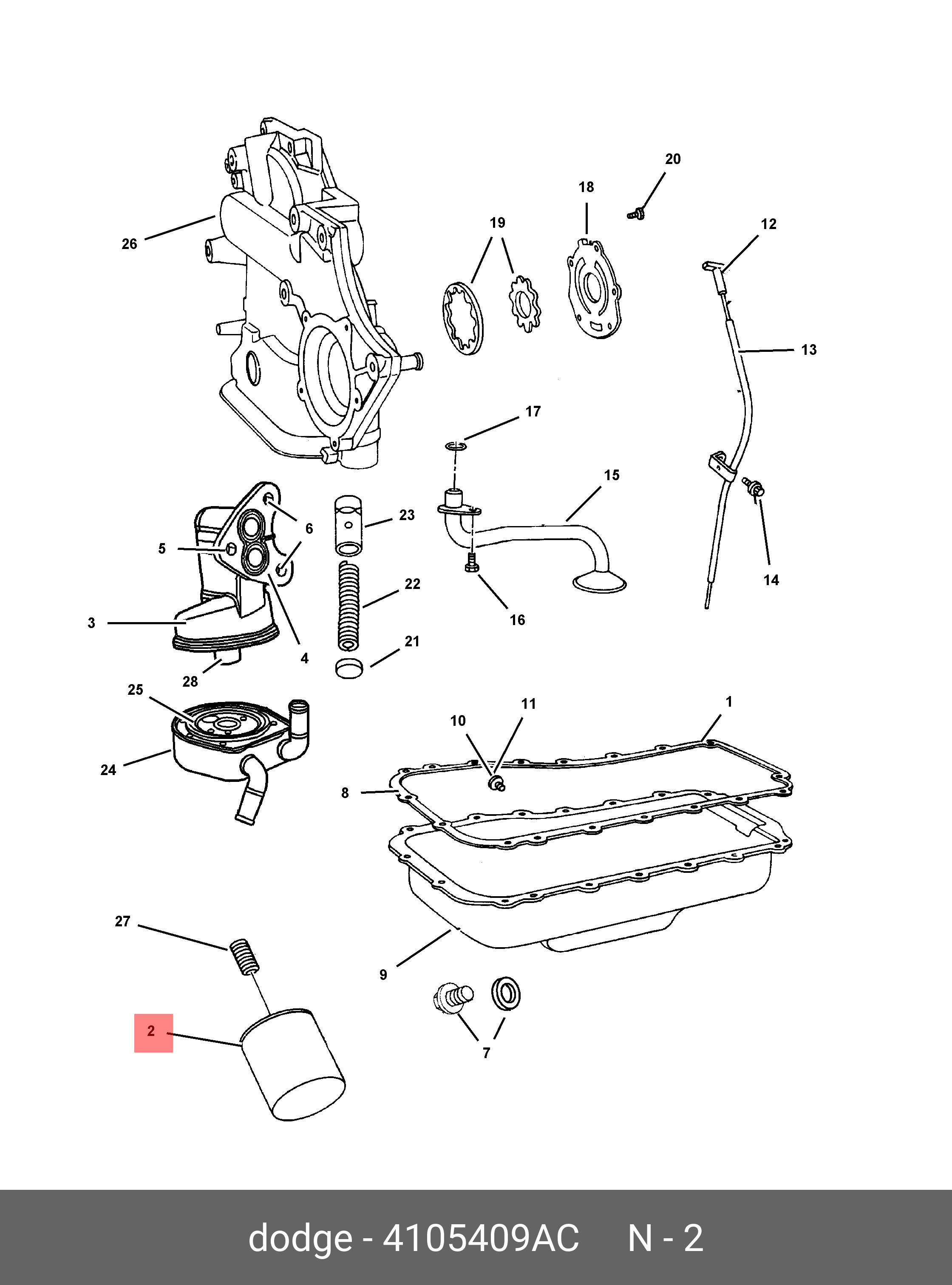 20
18
19
12
26
13
17
15
23
6
5
22
14
16
3
21
4
28
25
11
1
10
24
8
27
9
2
7

dodge - 4105409AC N - 2