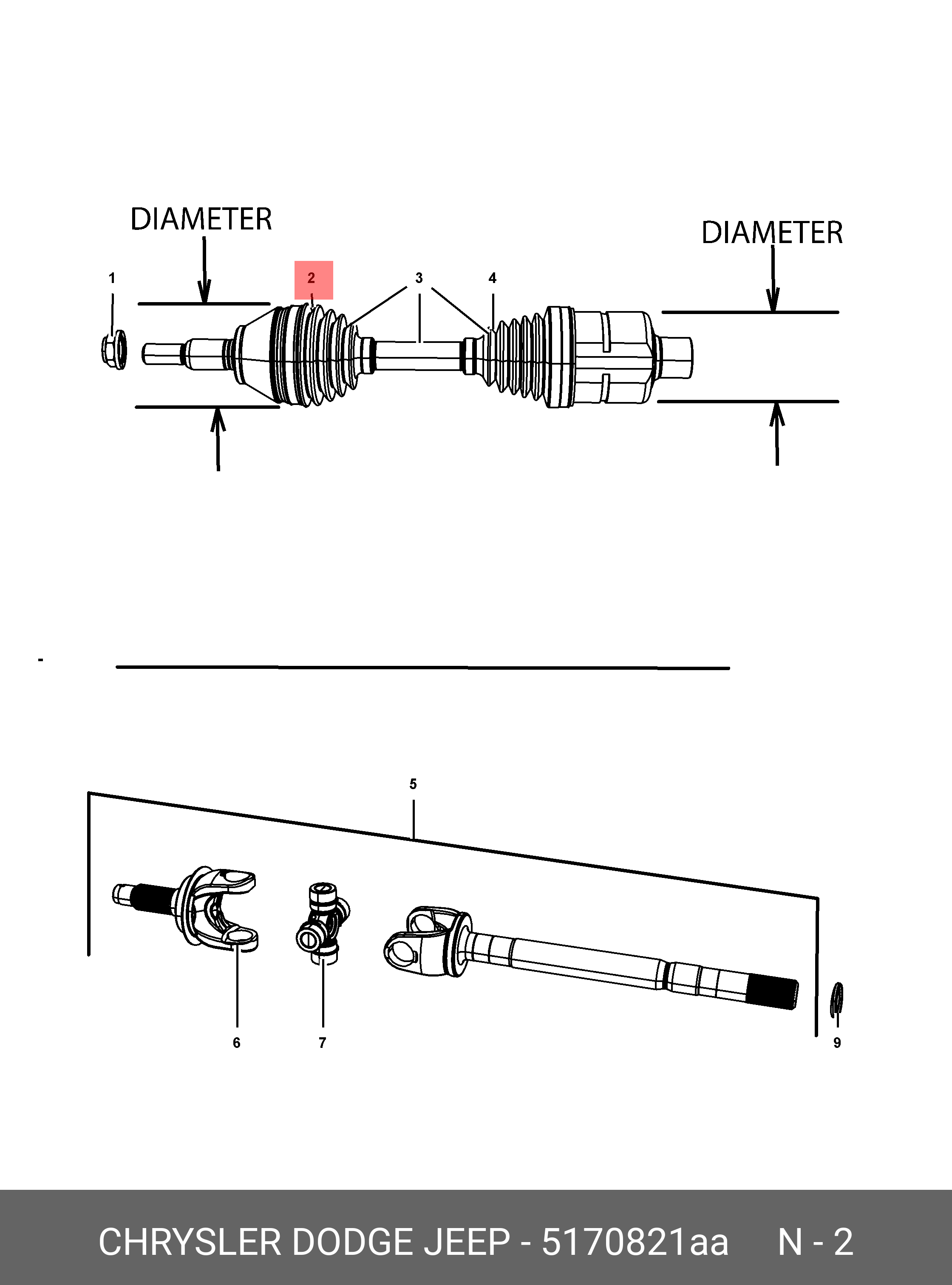 DIAMETER

DIAMETER

1

2

3

4

-

5

6

7

9

CHRYSLER DODGE JEEP - 5170821aa N - 2