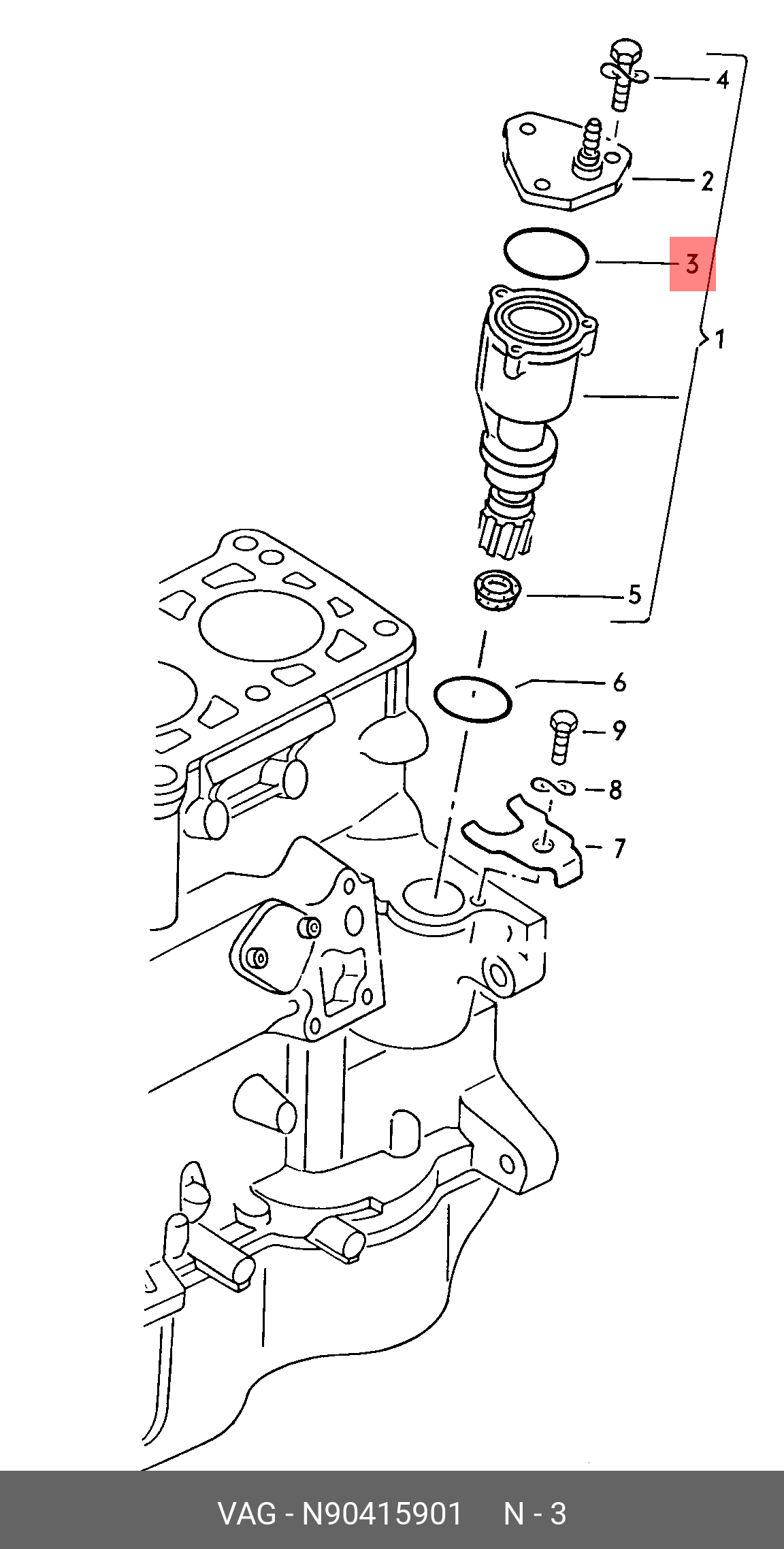 4
2
3
1
5
6
9
8
7

VAG - N90415901 N - 3