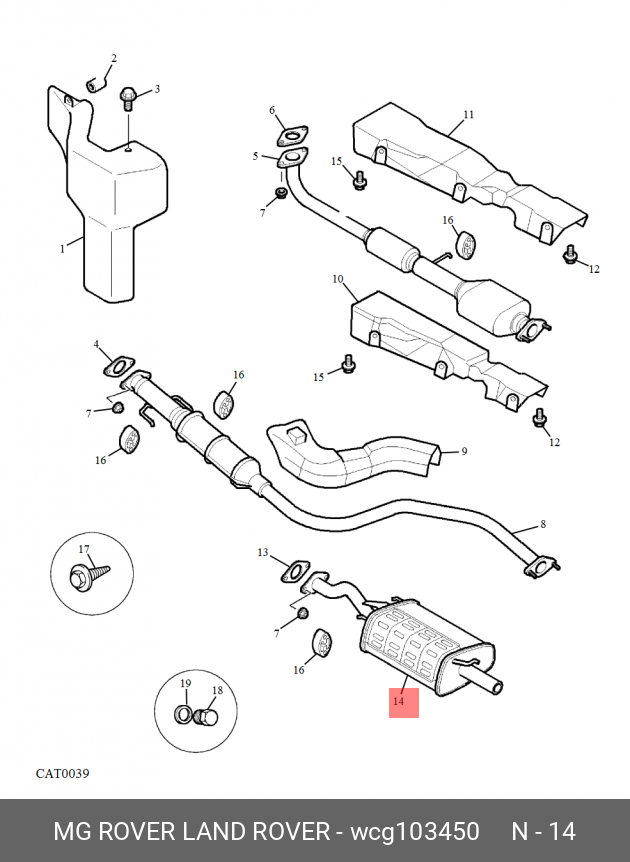 2
3
1
6
5
7
11
15
16
12
10
15
12
4
7
16
16
9
8
17
13
7
16
14
19
18
CAT0039

MG ROVER LAND ROVER - wcg103450 N - 14