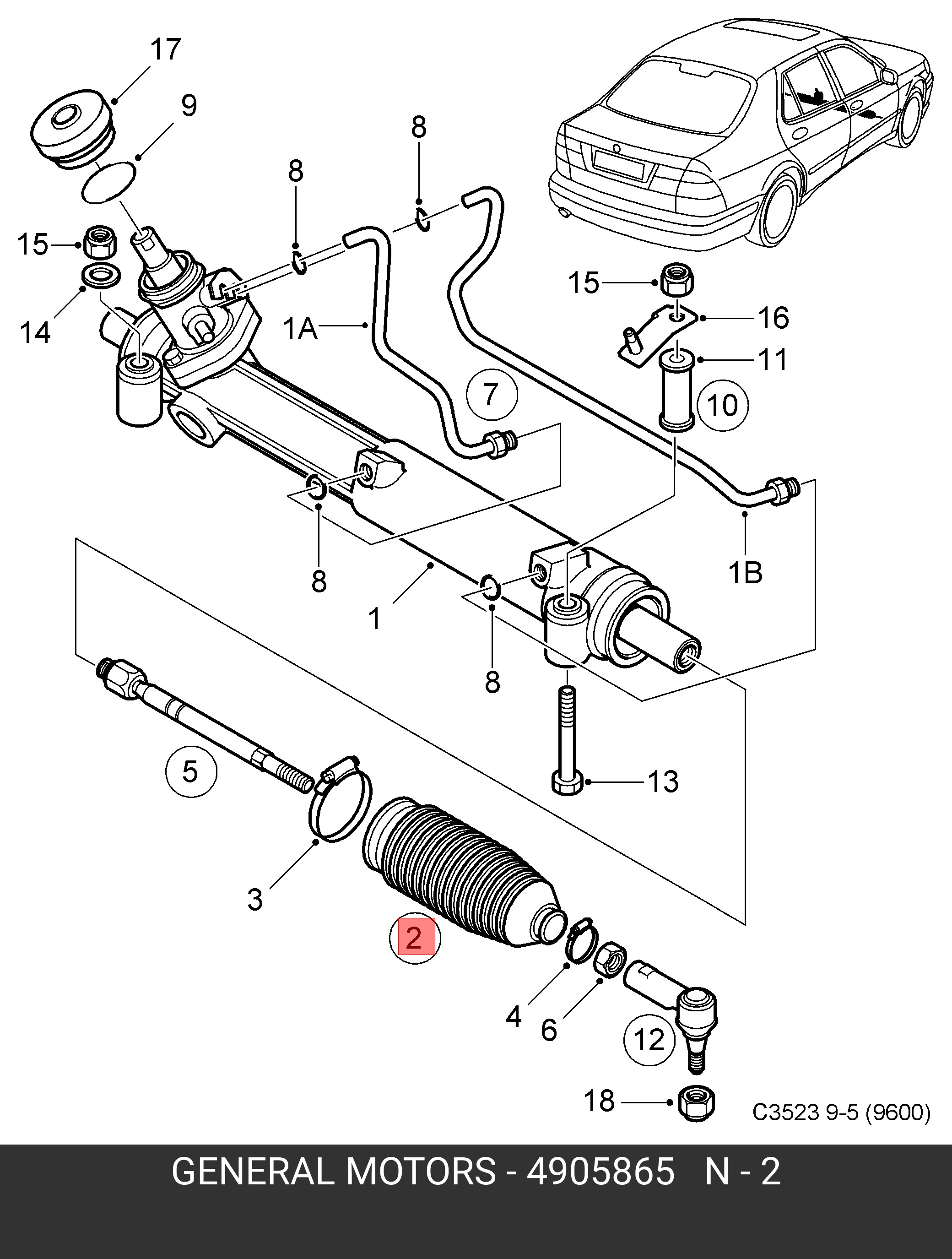 17
9
8
8
15
14
1A
7
15
16
11
10
8
1
1B
8
5
13
3
2
4
6
12
18
C3523 9-5 (9600)

GENERAL MOTORS - 4905865 N - 2