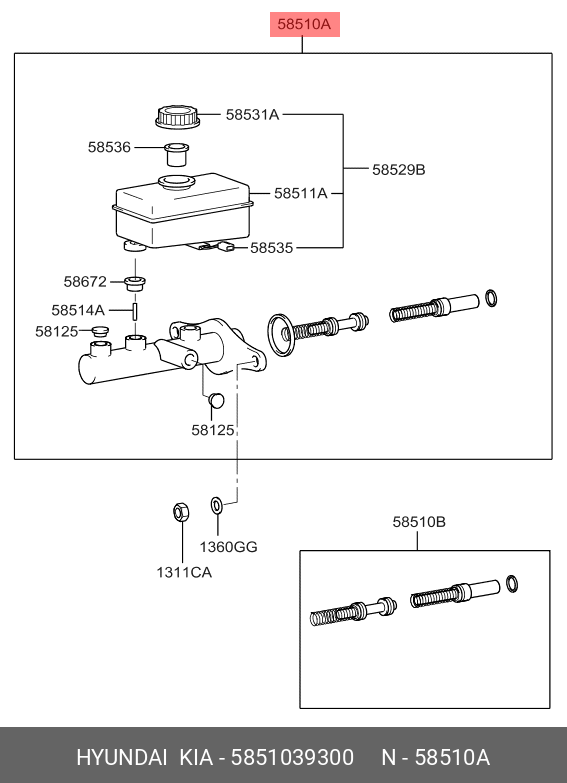 58510A

58531A

58536

58529B

58511A

58535

58672

58514A

58125

58125

1360GG

1311CA

58510B

HYUNDAI KIA - 5851039300 N - 58510A