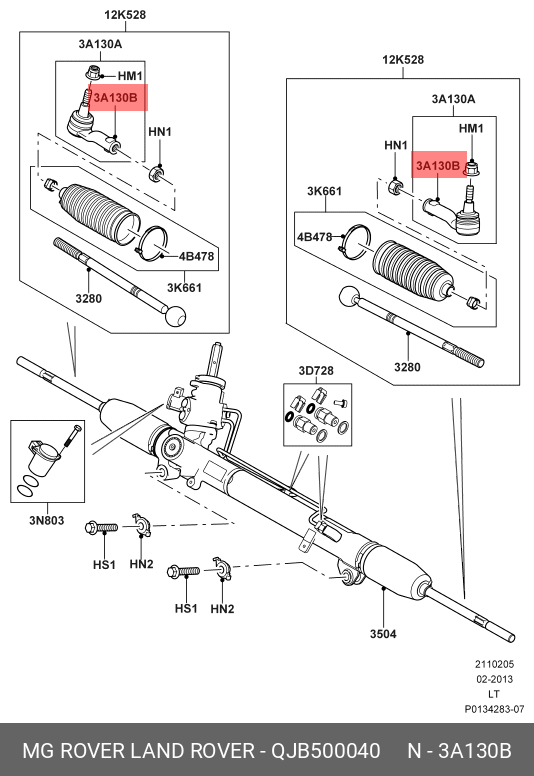 12K528
3A130A
HM1
3A130B
HN1
4B478
3K661
3280

12K528
3A130A
HM1
HN1
3A130B
3K661
4B478
3280

3D728
3N803
HS1
HN2
HS1
HN2
3504

2110205
02-2013
LT
P0134283-07

MG ROVER LAND ROVER - QJB500040 N - 3A130B