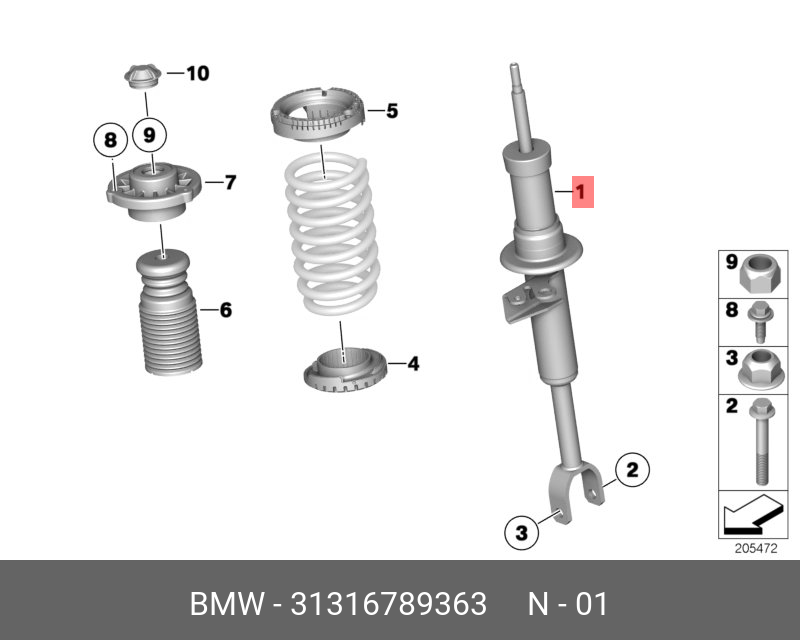 10
8
9
7
6
5
4
1
2
3
9
8
3
2
205472

BMW - 31316789363 N - 01