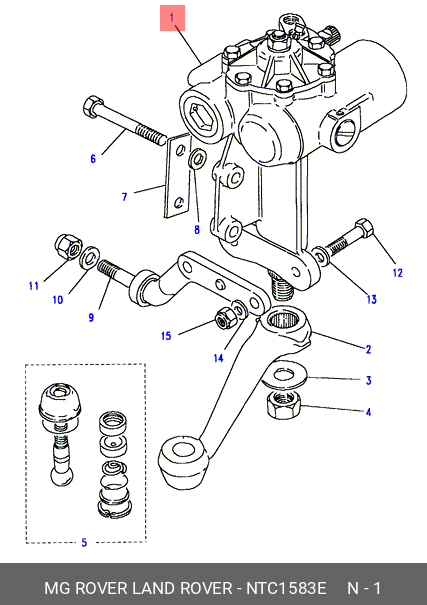 1
6
7
8
11
10
9
12
13
15
14
2
3
4
5

MG ROVER LAND ROVER - NTC1583E N - 1