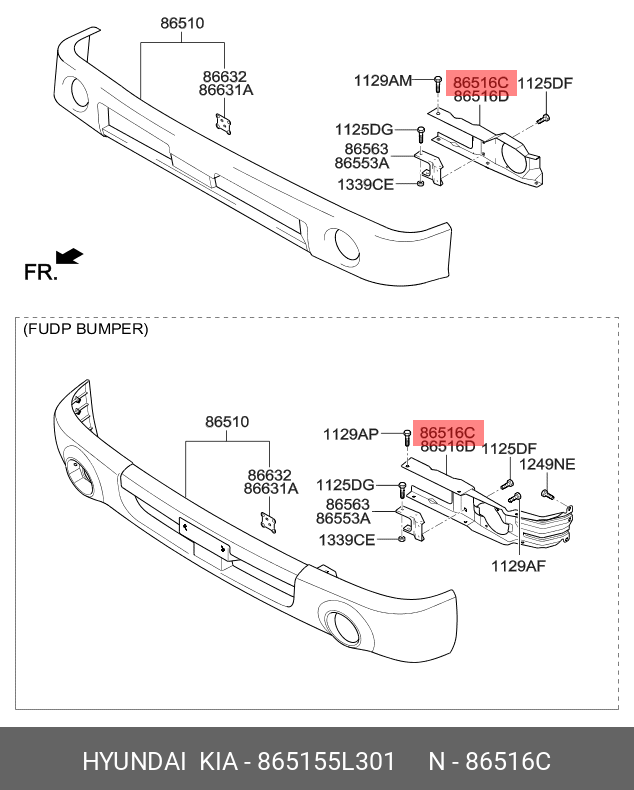 86510
86632
86631A
1129AM
86516C
86516D
1125DF
1125DG
86563
86553A
1339CE
FR.

(FUDP BUMPER)
86510
86632
86631A
1129AP
86516C
86516D
1125DF
1249NE
1125DG
86563
86553A
1339CE
1129AF

HYUNDAI KIA - 865155L301 N - 86516C