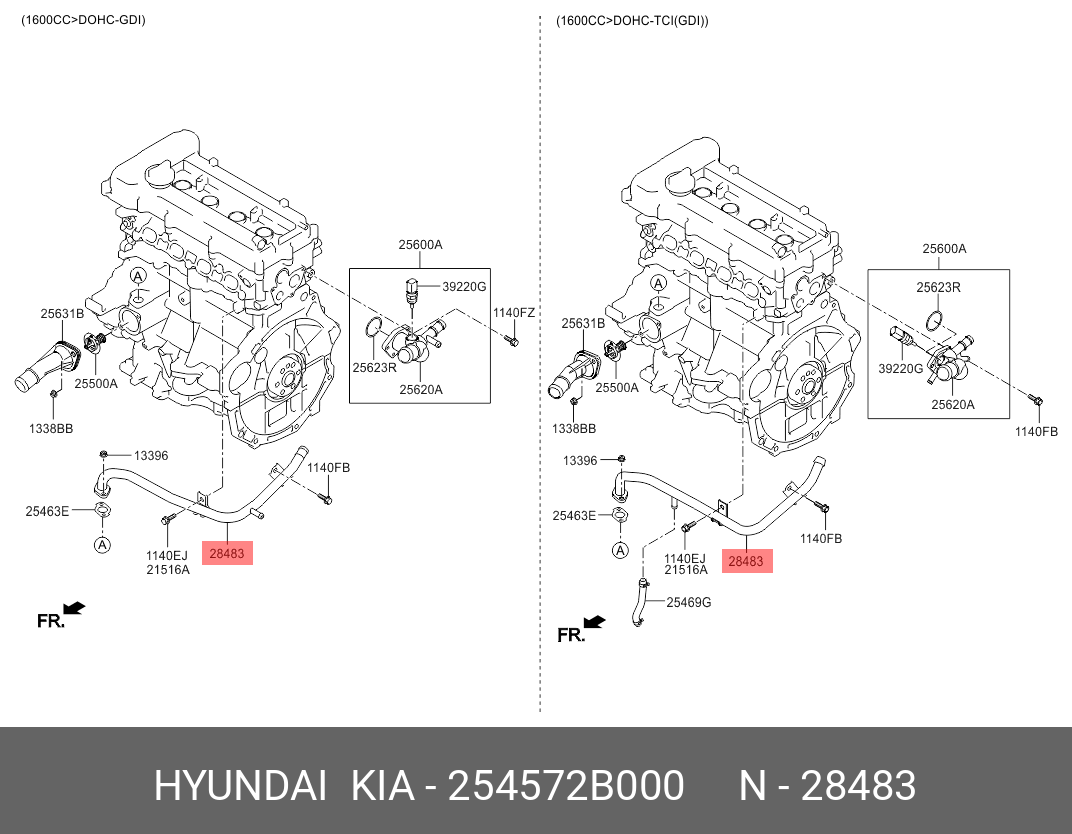 (1600CC>DOHC-GDI)

25600A
39220G
1140FZ
25623R
25620A
A
25631B
25500A
1338BB
13396
1140FB
25463E
A
1140EJ
21516A
28483
FR.

(1600CC>DOHC-TCI(GDI))

25600A
25623R
39220G
25620A
1140FB
A
25631B
25500A
1338BB
13396
25463E
A
1140EJ
21516A
28483
1140FB
25469G
FR.

HYUNDAI KIA - 254572B000 N - 28483