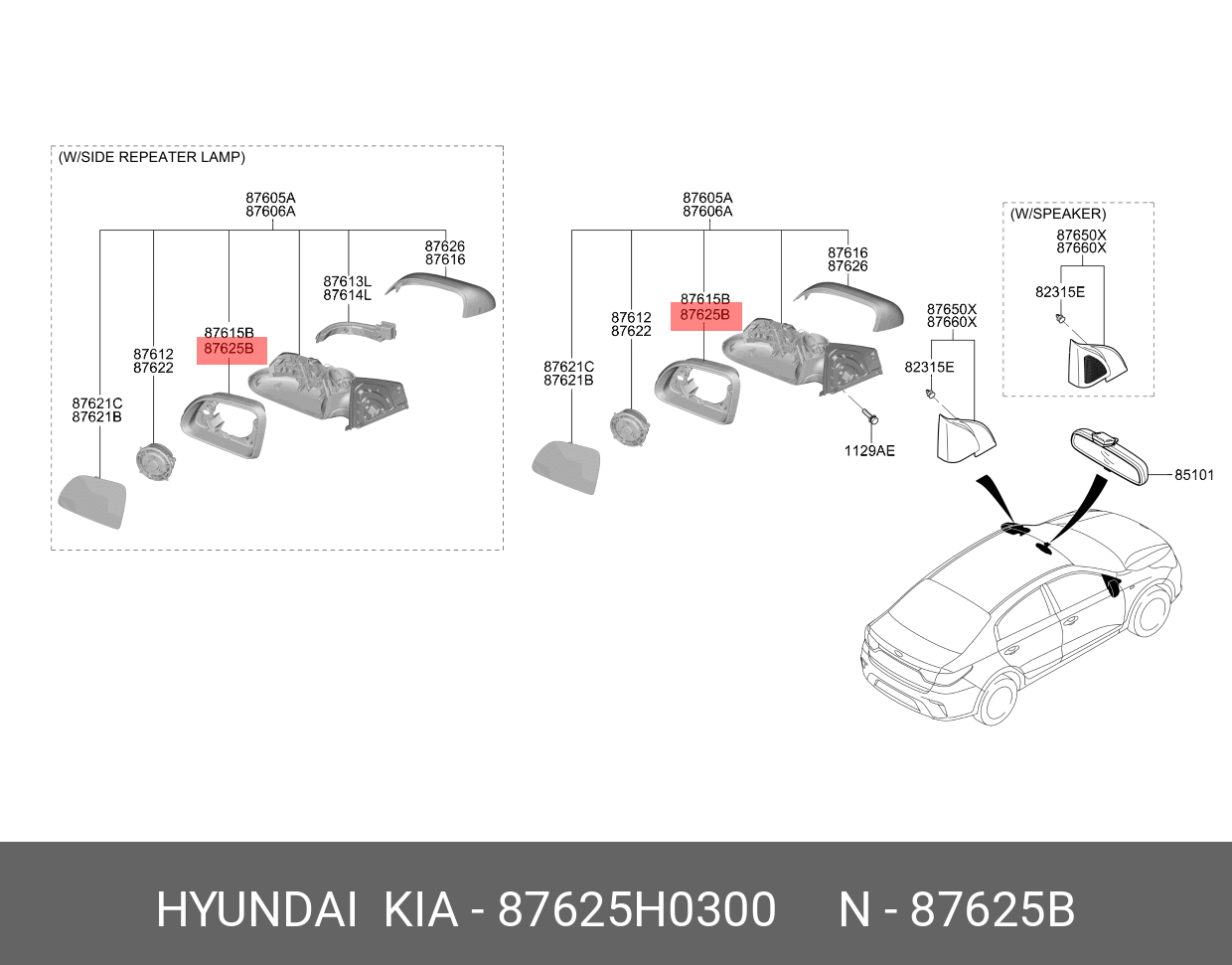 (W/SIDE REPEATER LAMP)

87605A
87606A

87626
87616

87613L
87614L

87615B
87625B

87612
87622

87621C
87621B

87605A
87606A

87616
87626

87615B
87625B

87612
87622

87621C
87621B

1129AE

87650X
87660X

82315E

(W/SPEAKER)

87650X
87660X

82315E

85101

HYUNDAI KIA - 87625H0300 N - 87625B