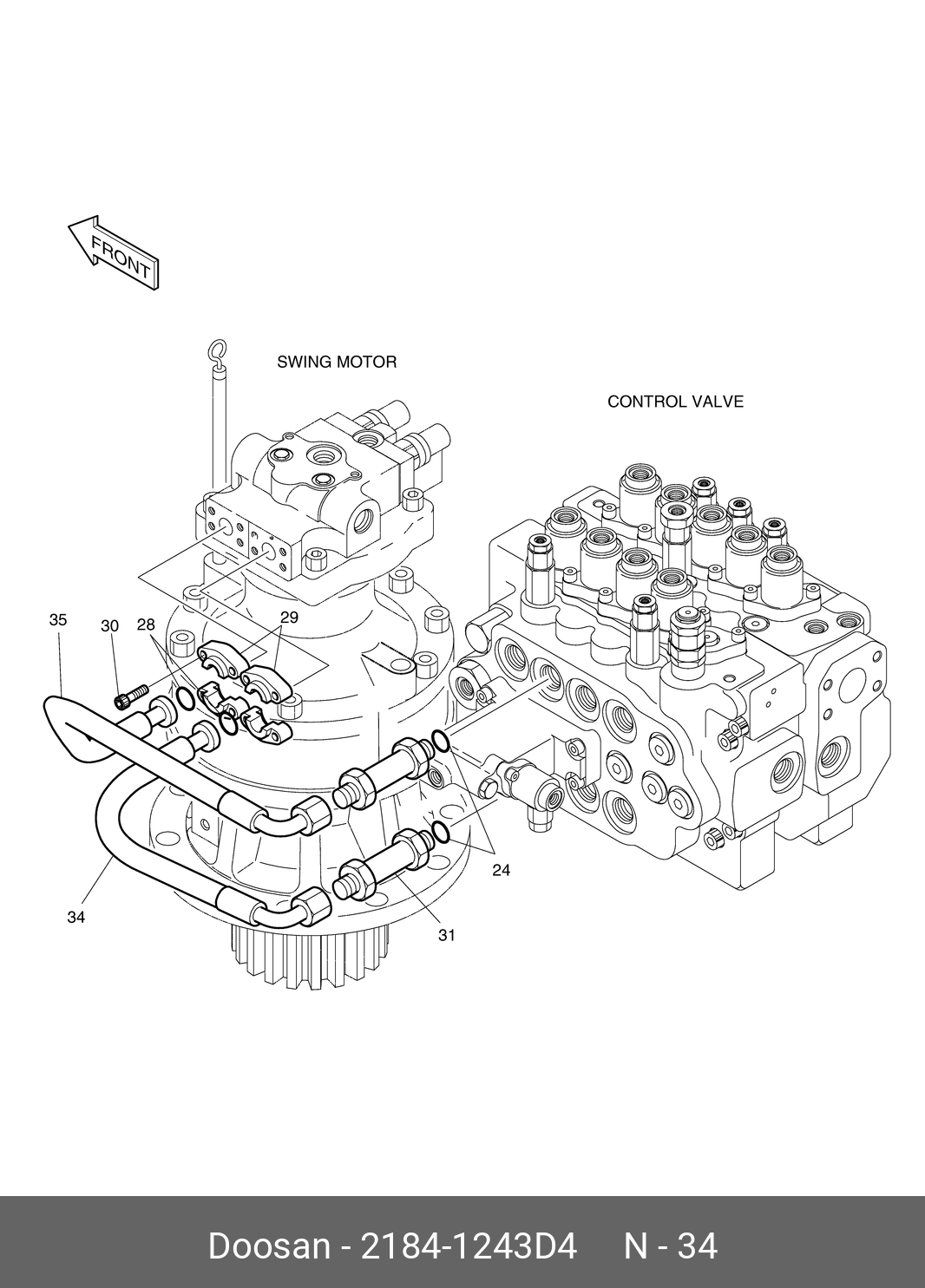 FRONT

SWING MOTOR

CONTROL VALVE

35

30

28

29

24

34

31

Doosan - 2184-1243D4 N - 34