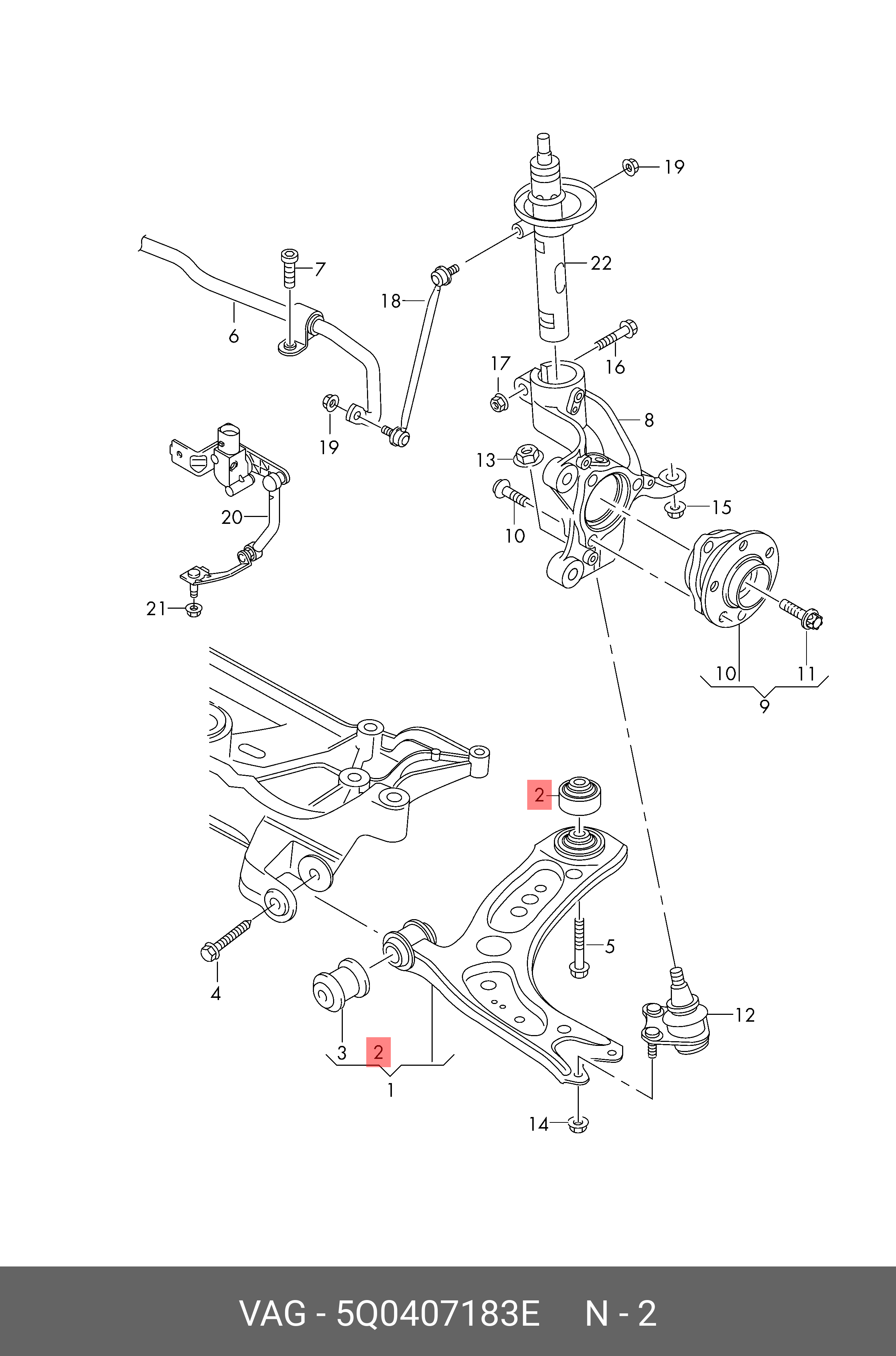 19
7
22
18
6
17
16
8
19
13
15
20
10
21
10
11
9
2
5
4
12
3
2
1
14

VAG - 5Q0407183E N - 2