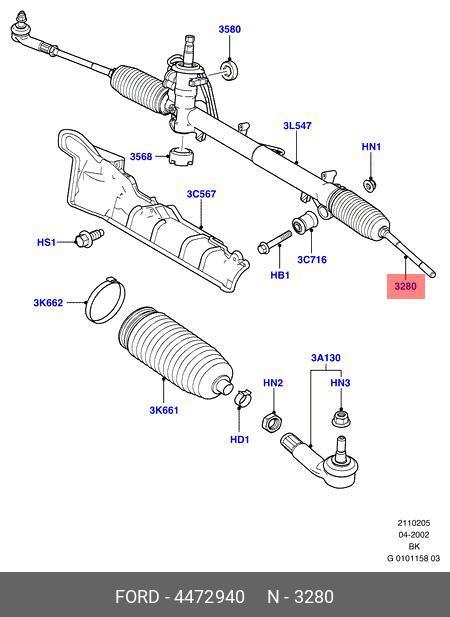 3580

3L547

HN1

3568

3C567

HS1

HB1

3C716

3280

3K662

3A130

HN2

HN3

3K661

HD1

2110205
04-2002
BK
G 0101158 03

FORD - 4472940 N - 3280