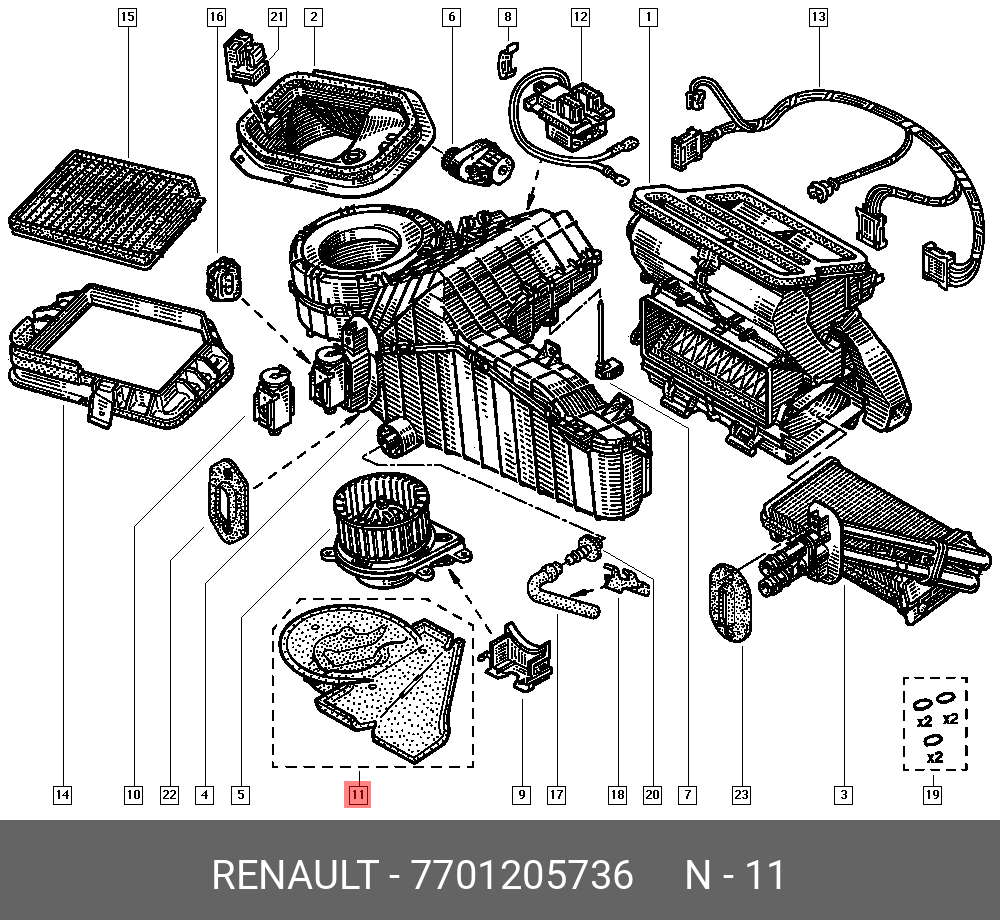 15 16 21 2 6 8 12 1 13

x2 x2 x2

14 10 22 4 5 11 9 17 18 20 7 23 3 19

RENAULT - 7701205736 N - 11