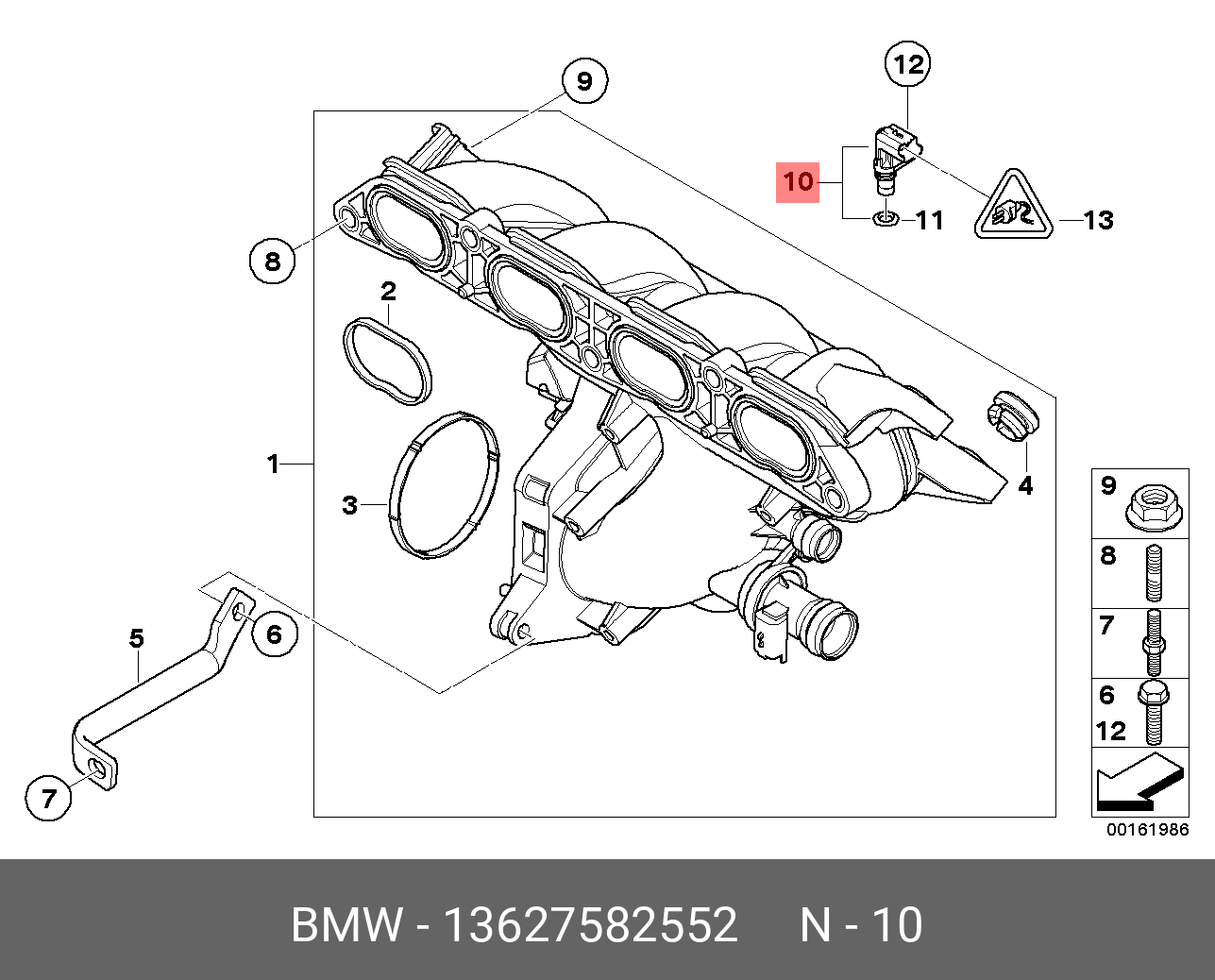 9

12

10

11

13

8

2

1

3

4

5

6

7

9

8

7

6

12

00161986

BMW - 13627582552 N - 10