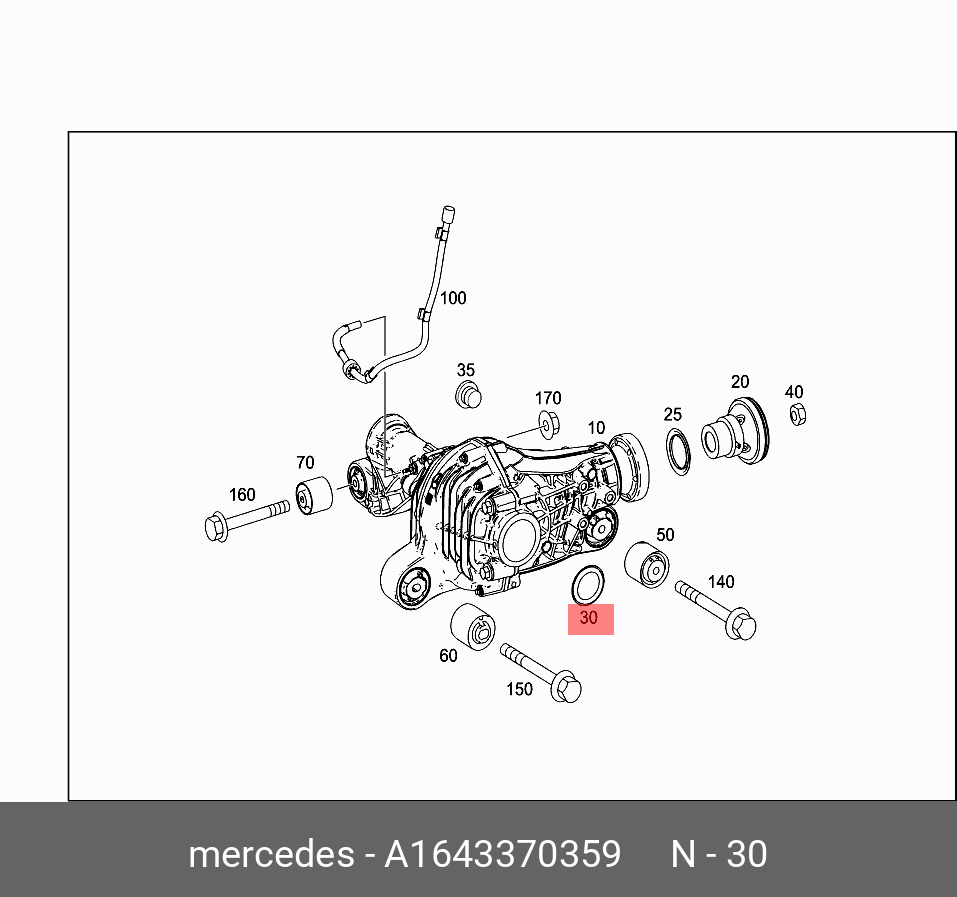 100
35
170
20
40
10
25
70
160
50
140
30
60
150

mercedes - A1643370359 N - 30