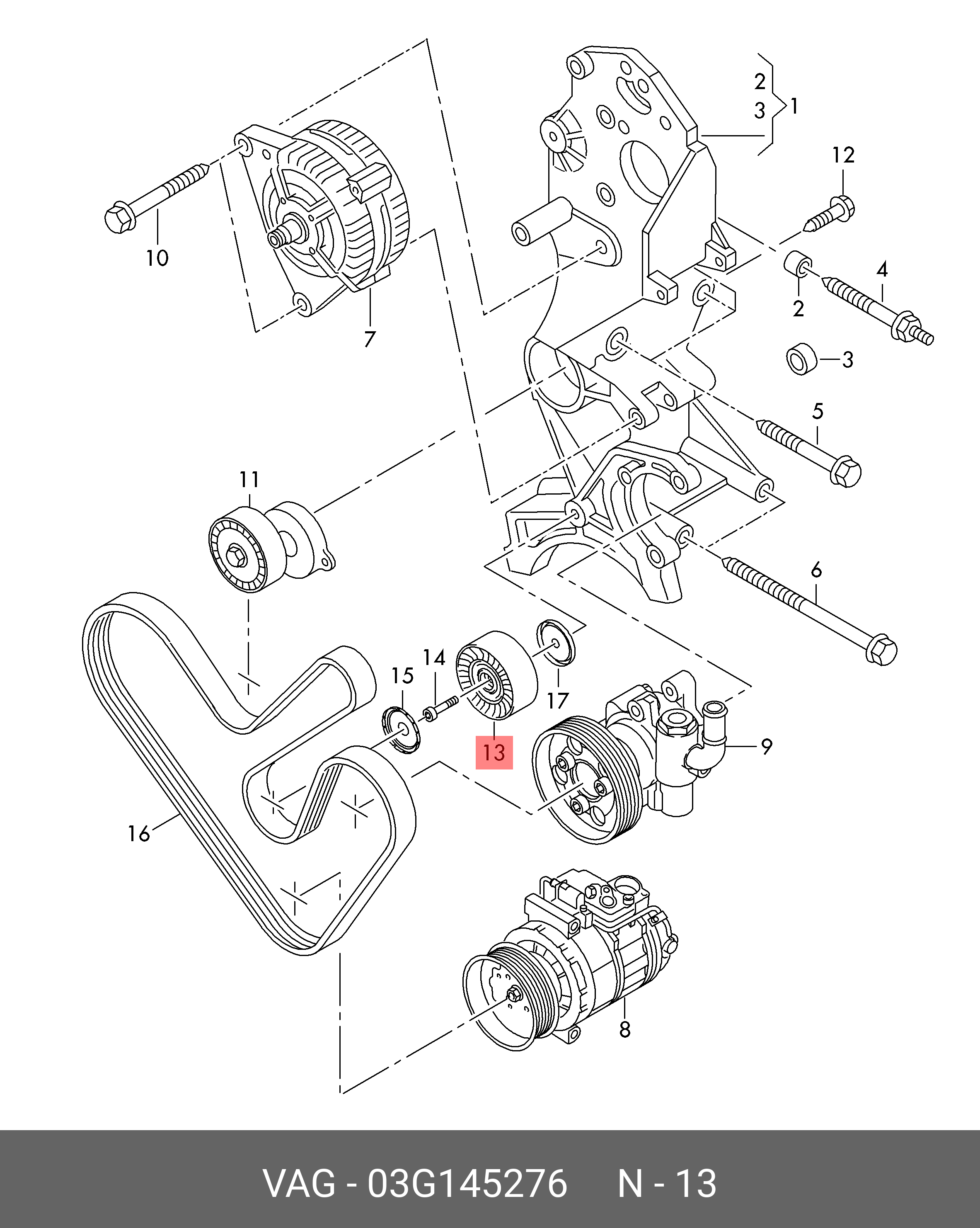 2
3
1
12
10
4
2
7
3
5
11
6
14
15
17
13
9
16
8

VAG - 03G145276 N - 13