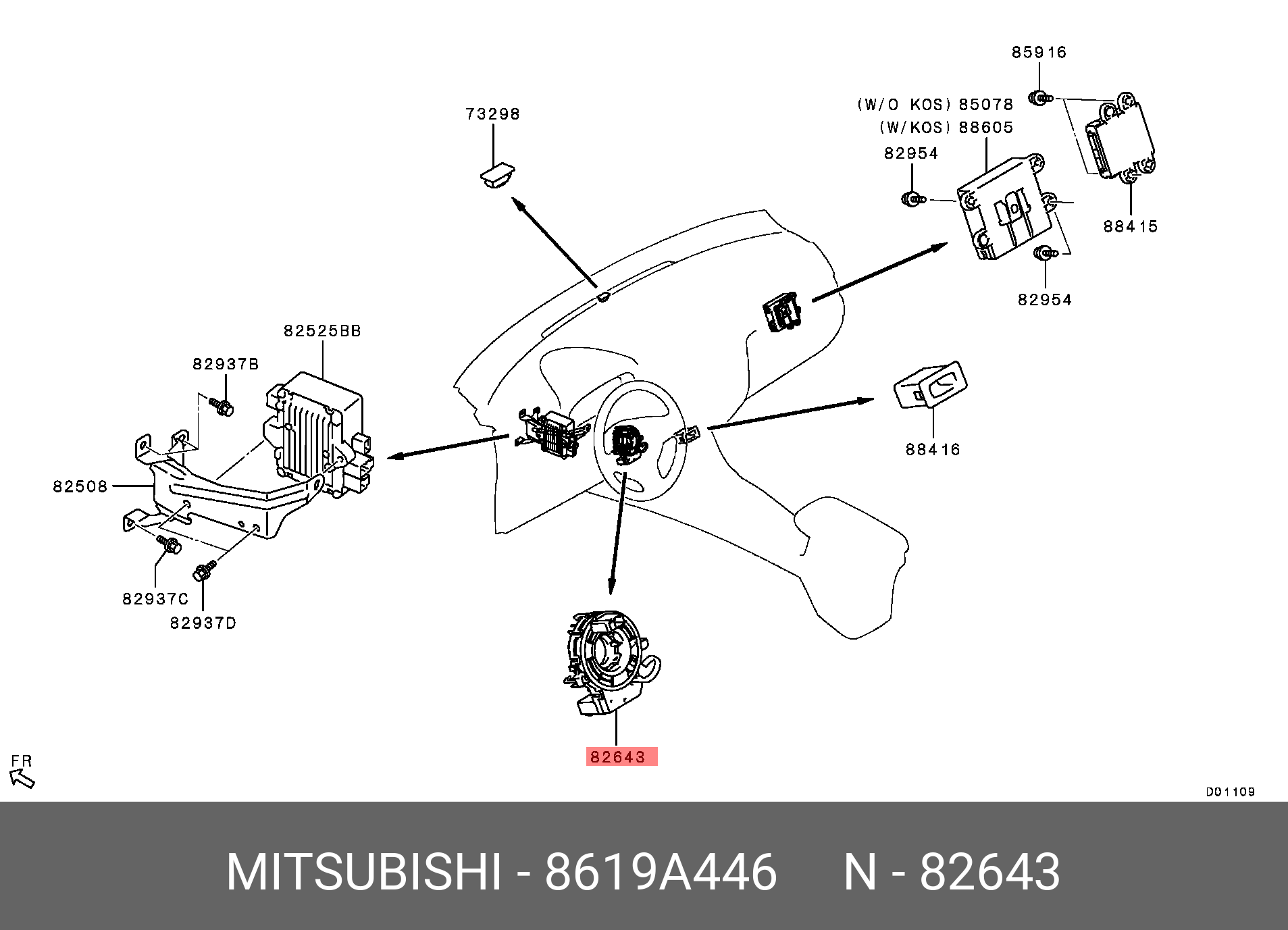 85916

(W/O KOS) 85078
(W/KOS) 88605

73298

82954

88415

82954

82525BB

82937B

88416

82508

82937C

82937D

82643

FR

D01109

MITSUBISHI - 8619A446 N - 82643