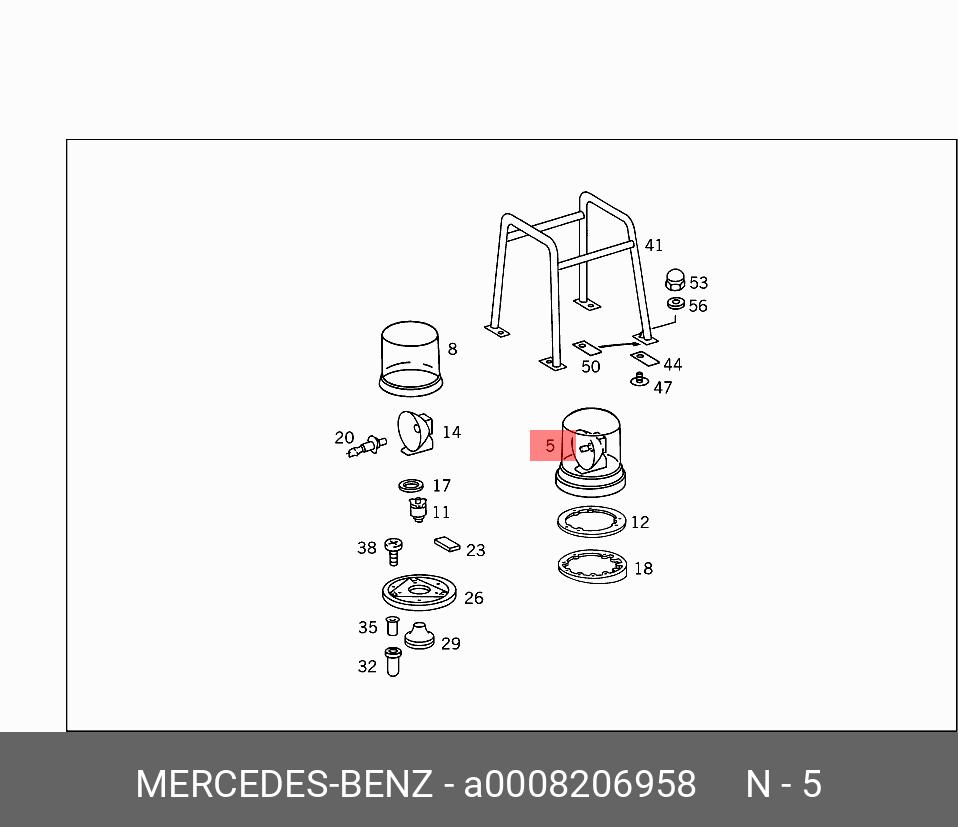 41
53
56
8
50
44
47
20
14
5
17
11
12
38
23
18
26
35
29
32

MERCEDES-BENZ - a0008206958 N - 5