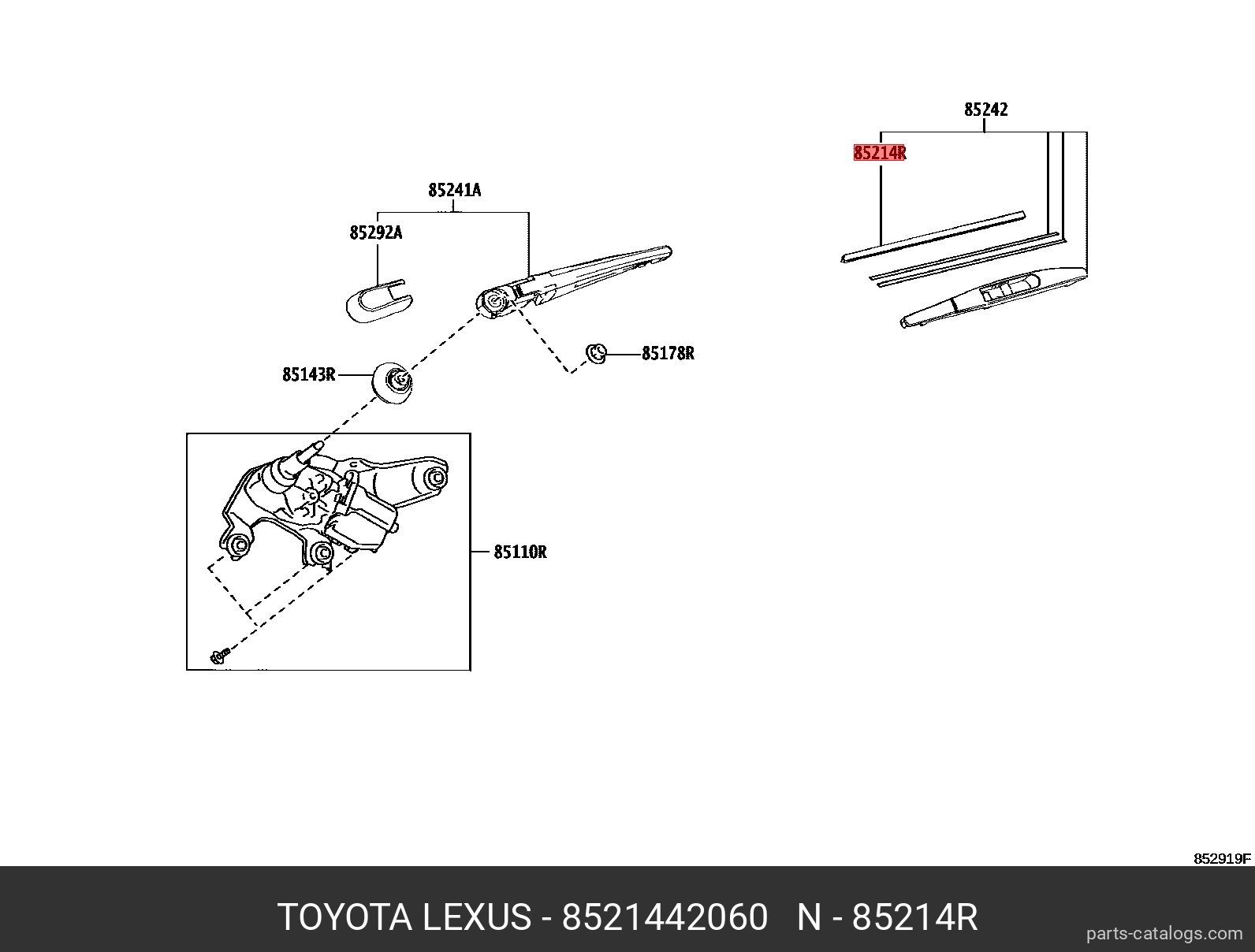 85242

85214R

85241A

85292A

85178R

85143R

85110R

852919F

TOYOTA LEXUS - 8521442060 N - 85214R

parts-catalogs.com