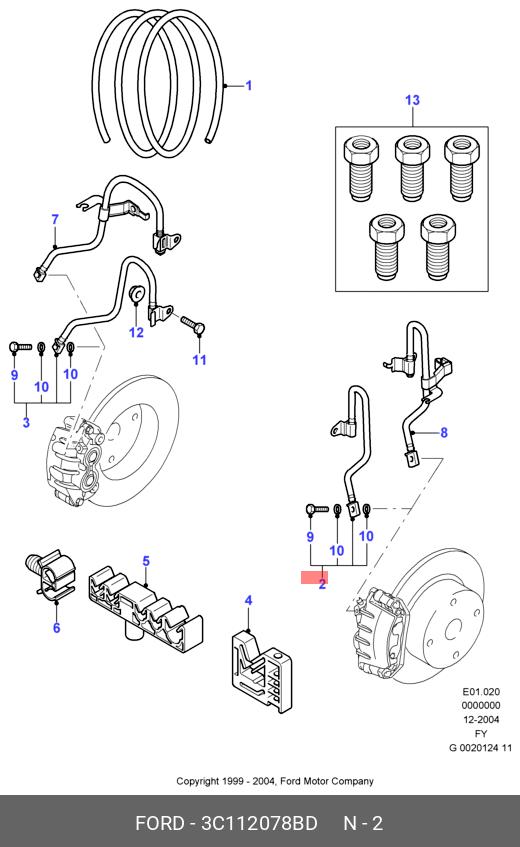 1

13

7

12

11

9

10

10

3

8

9

10

10

2

5

6

4

E01.020
0000000
12-2004
FY
G 0020124 11

Copyright 1999 - 2004, Ford Motor Company

FORD - 3C112078BD N - 2