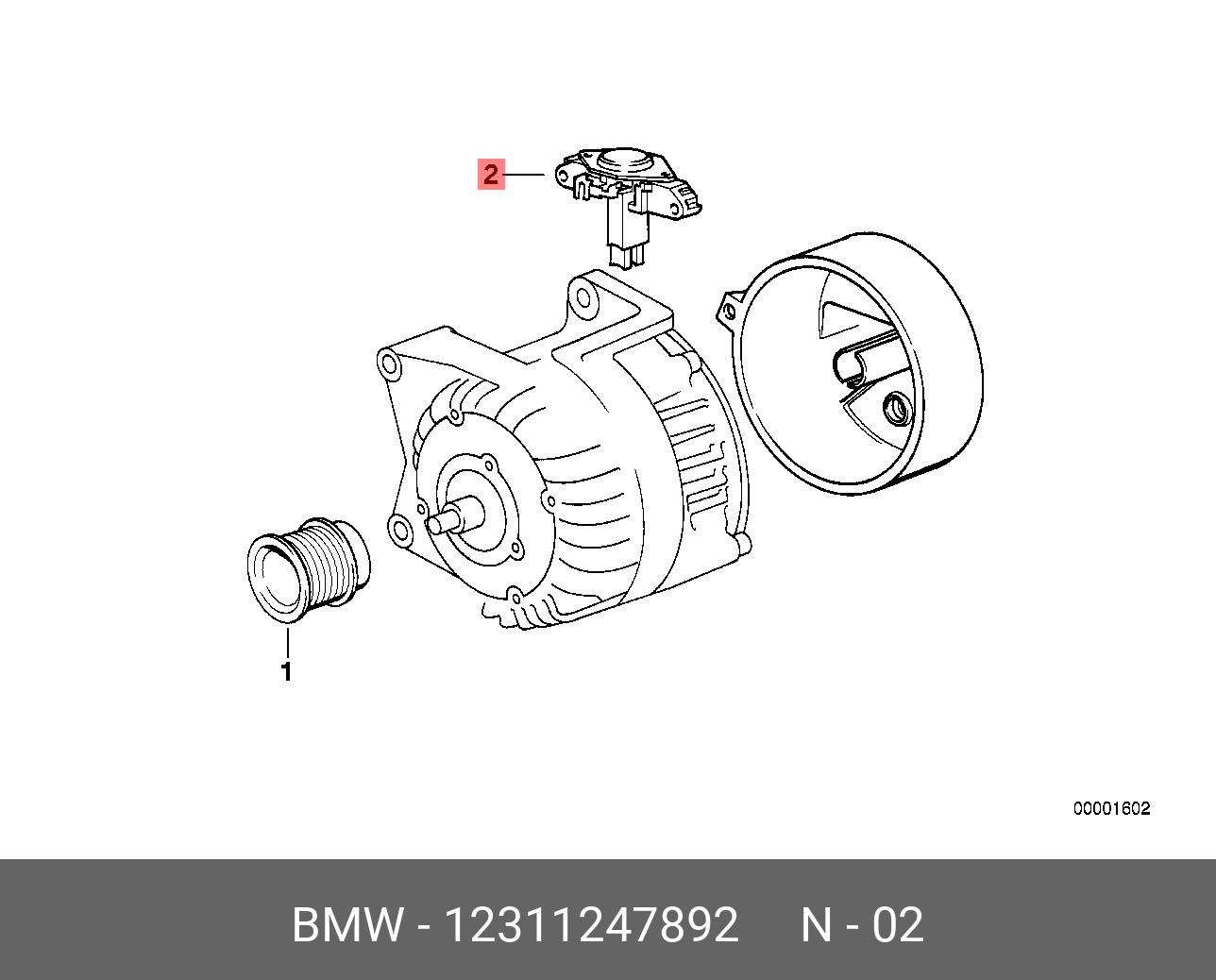 2

1

00001602

BMW - 12311247892 N - 02