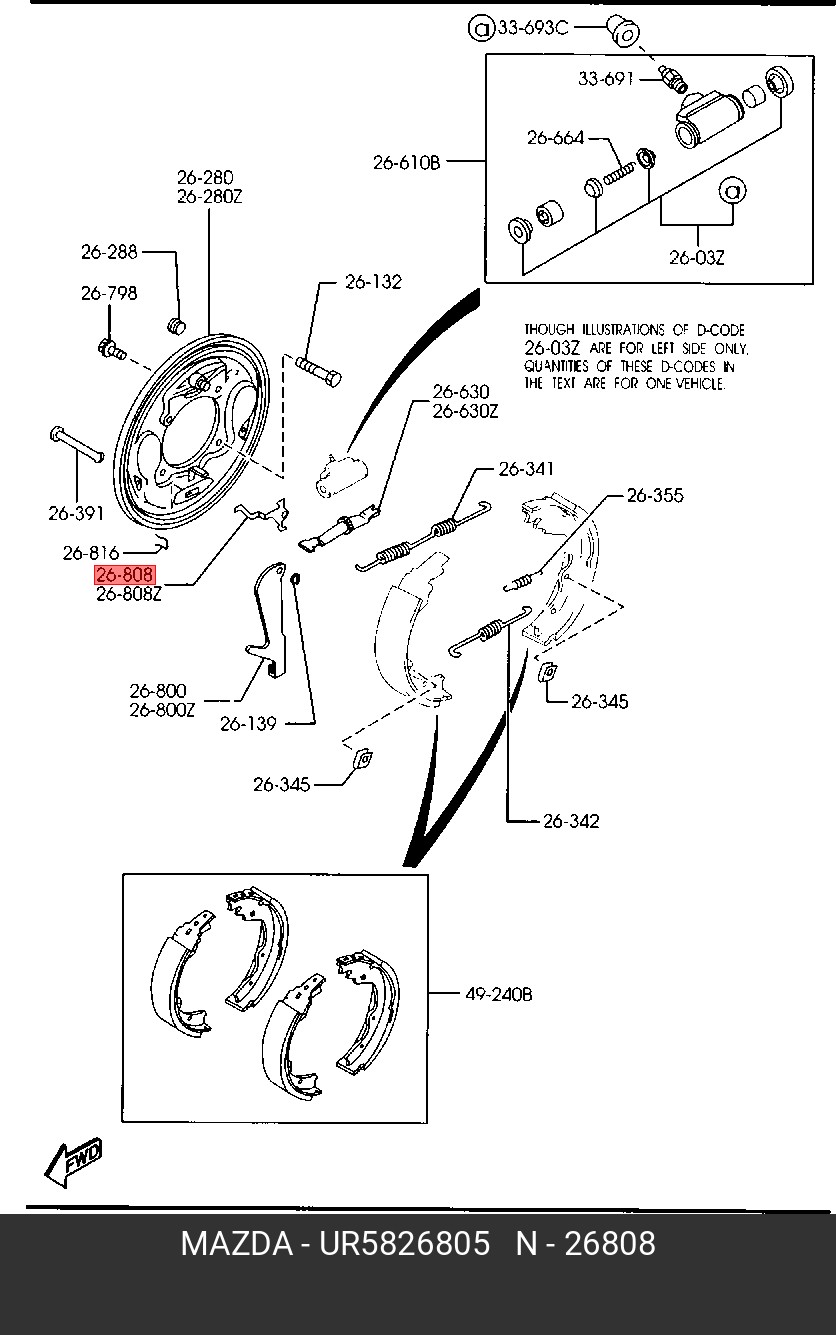 a 33-693C
33-691
26-664
26-610B
a
26-03Z
26-280
26-280Z
26-288
26-798
26-132
THOUGH ILLUSTRATIONS OF D-CODE 26-03Z ARE FOR LEFT SIDE ONLY, QUANTITIES OF THESE D-CODES IN THE TEXT ARE FOR ONE VEHICLE.
26-630
26-630Z
26-341
26-355
26-391
26-816
26-808
26-808Z
26-800
26-800Z
26-139
26-345
26-345
26-342
49-240B
FWD
MAZDA - UR5826805 N - 26808