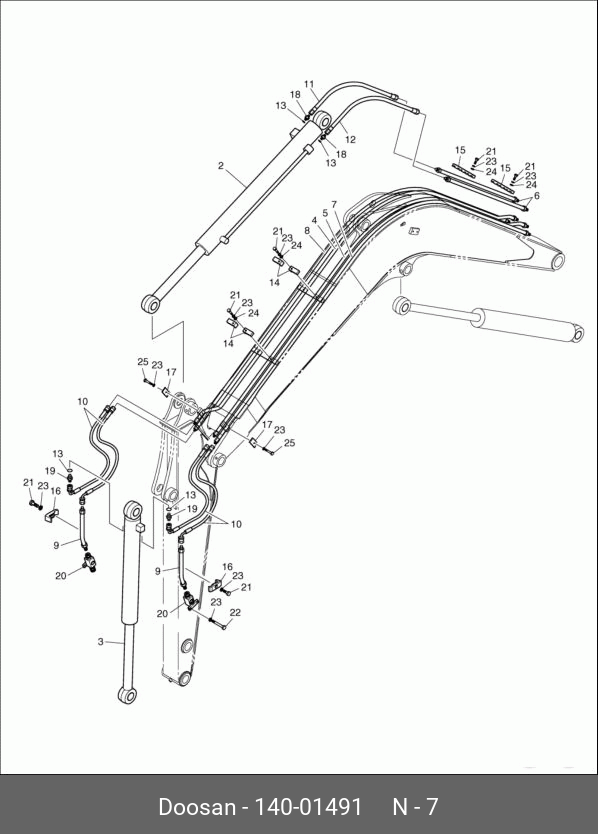 11
18
13
12
18
13
2
15
21
23
24
15
21
23
24
6
7
5
4
8
21
23
24
14
21
23
24
14
25
23
17
10
17
23
25
13
19
21
23
16
9
20
13
19
10
9
16
23
21
20
23
22
3

Doosan - 140-01491 N - 7