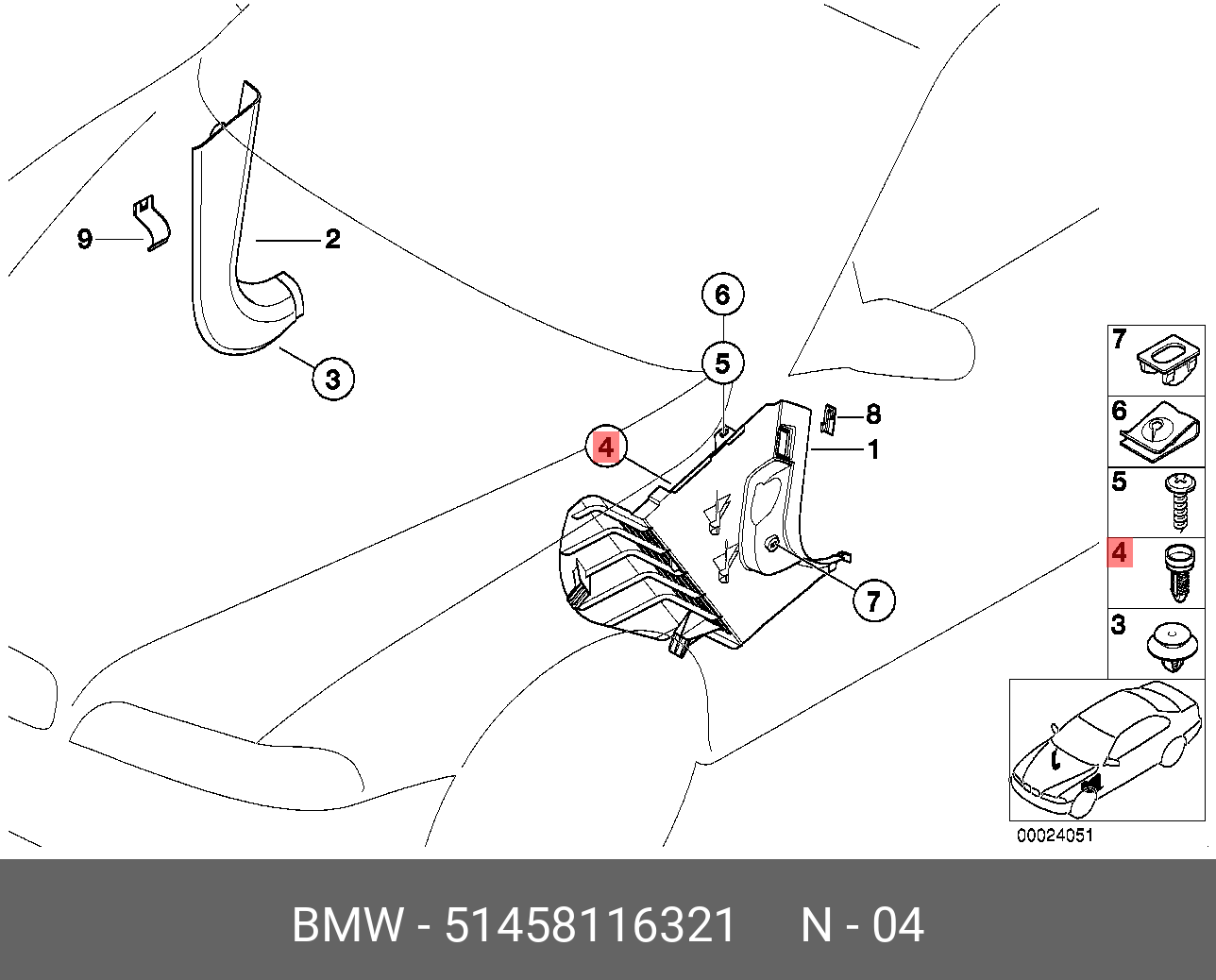 9
2
3
6
5
4
8
1
7

7
6
5
4
3

00024051

BMW - 51458116321 N - 04