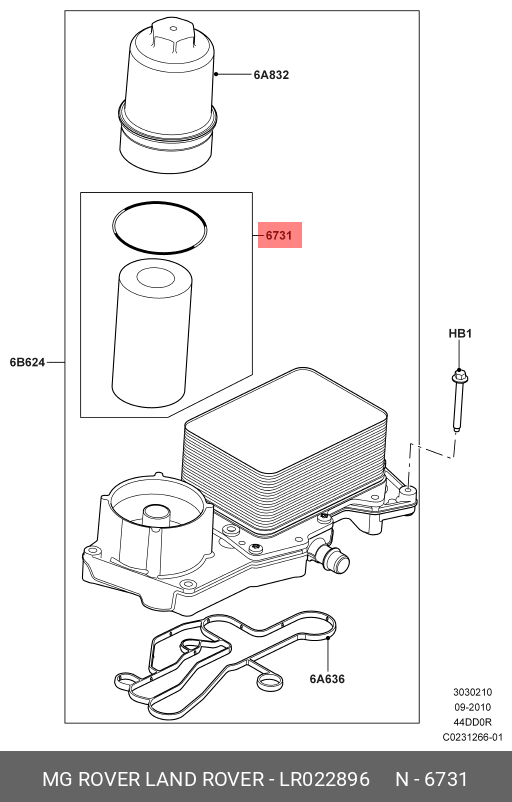 6A832

6731

6B624

HB1

6A636

3030210
09-2010
44DD0R
C0231266-01

MG ROVER LAND ROVER - LR022896 N - 6731