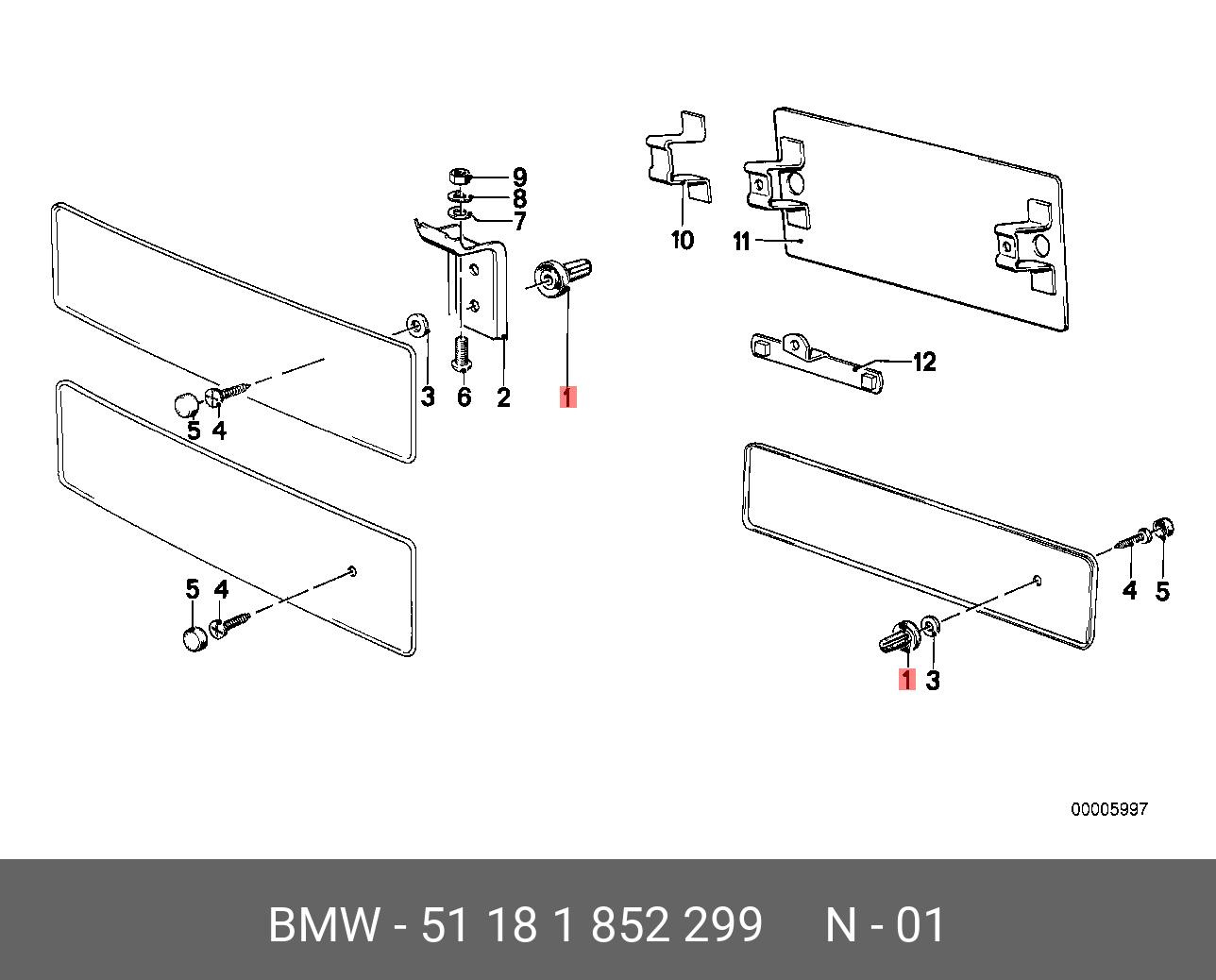 9
8
7
10
11
3
6
2
1
12
5
4
5
4
4
5
1
3
00005997

BMW - 51 18 1 852 299 N - 01