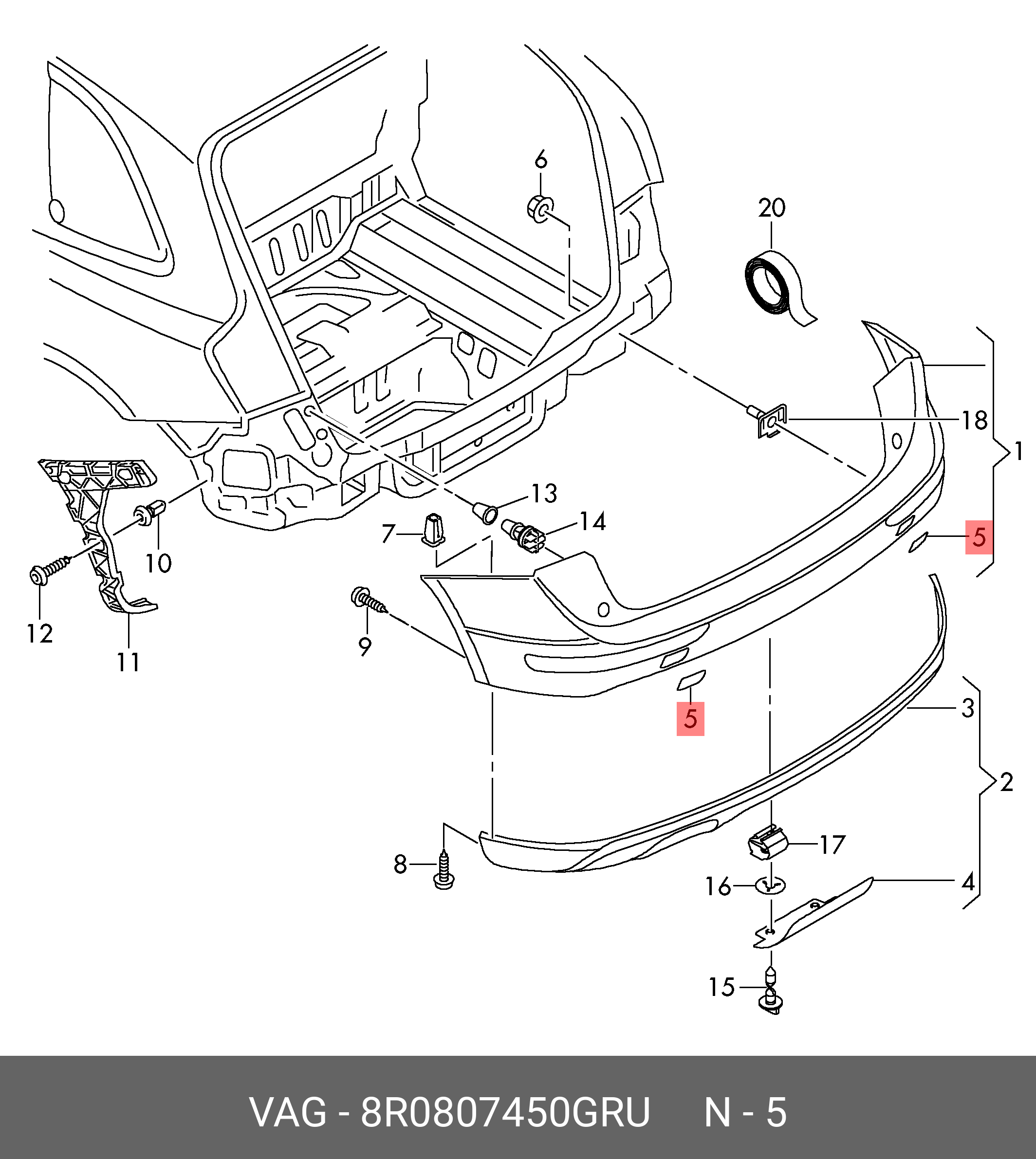 6
20
18
1
13
14
7
5
10
12
11
9
5
3
2
8
17
16
4
15
VAG - 8R0807450GRU N - 5