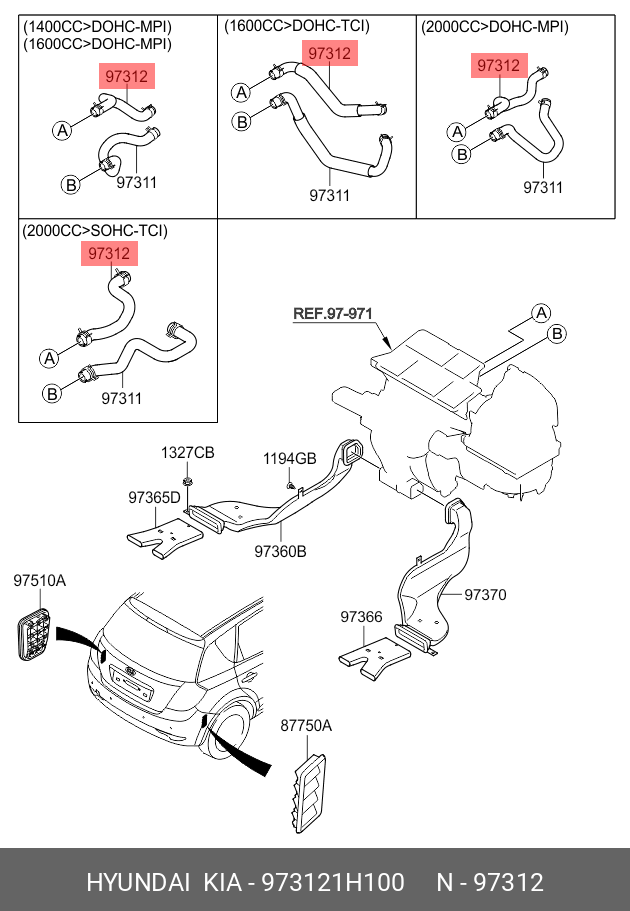 (1400CC>DOHC-MPI)
(1600CC>DOHC-MPI)
97312
A
B
97311

(1600CC>DOHC-TCI)
97312
A
B
97311

(2000CC>DOHC-MPI)
97312
A
B
97311

(2000CC>SOHC-TCI)
97312
A
B
97311

REF.97-971
A
B
1327CB
1194GB
97365D
97360B
97370
97366
97510A
87750A

HYUNDAI KIA - 973121H100 N - 97312