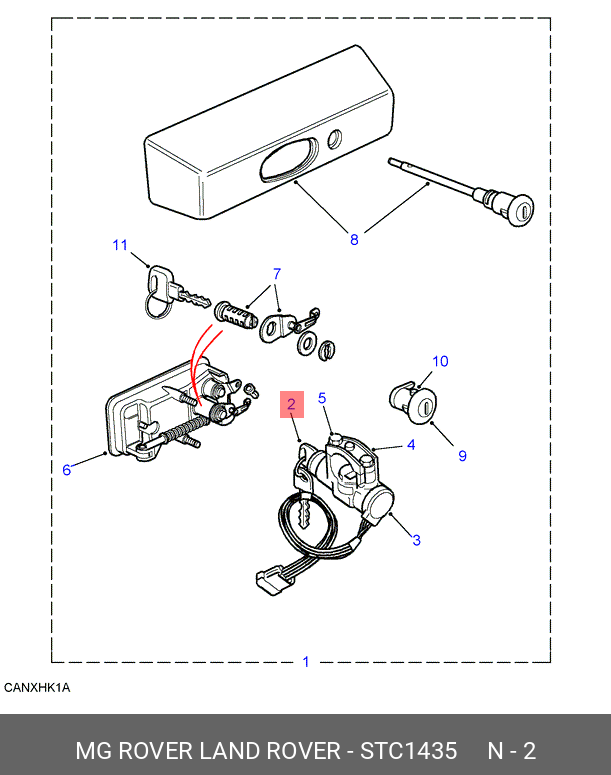 8
11
7
10
2
5
4
9
6
3
1
CANXHK1A

MG ROVER LAND ROVER - STC1435 N - 2