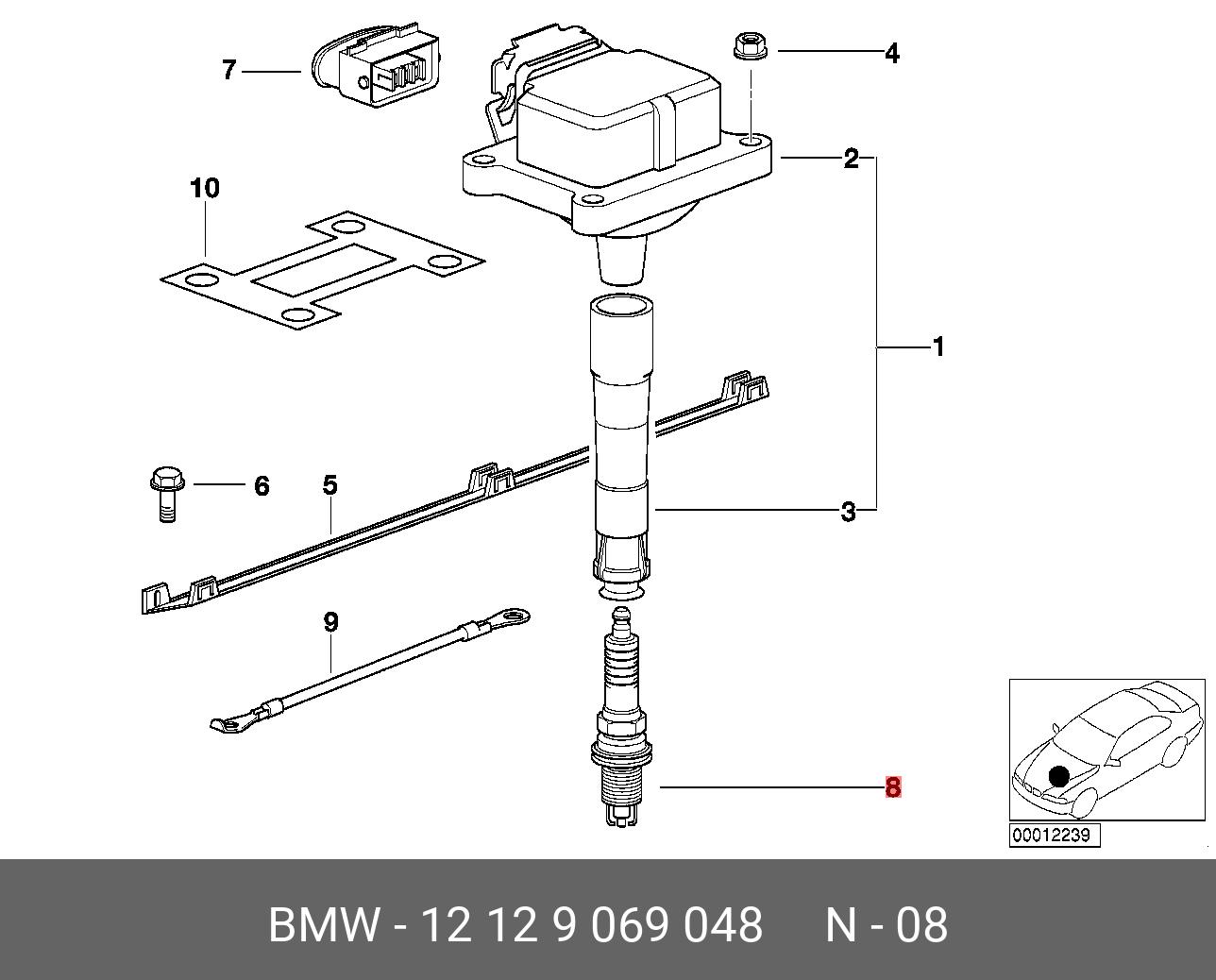 7
4
10
2
1
6
5
3
9
8
00012239
BMW - 12 12 9 069 048 N - 08