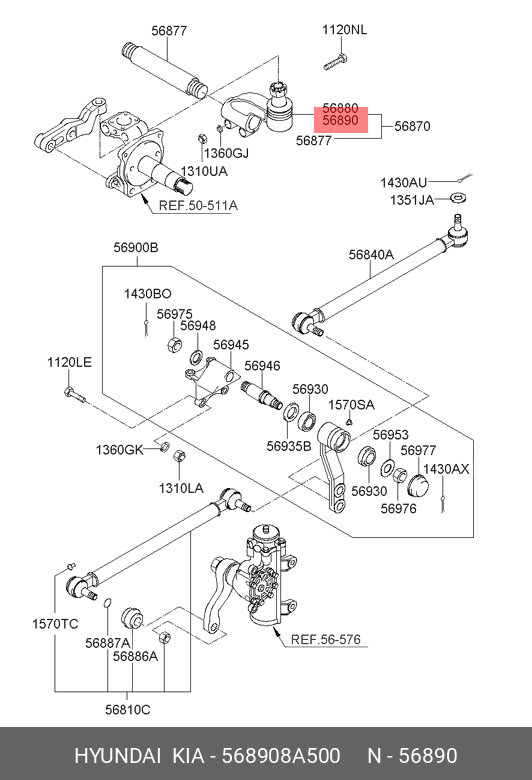 56877
1120NL
56880
56890
56870
56877
1360GJ
1310UA
REF.50-511A
1430AU
1351JA
56900B
56840A
1430BO
56975
56948
56945
56946
1120LE
56930
1570SA
56935B
56953
56977
1430AX
1360GK
1310LA
56930
56976
1570TC
56887A
56886A
REF.56-576
56810C

HYUNDAI KIA - 568908A500 N - 56890