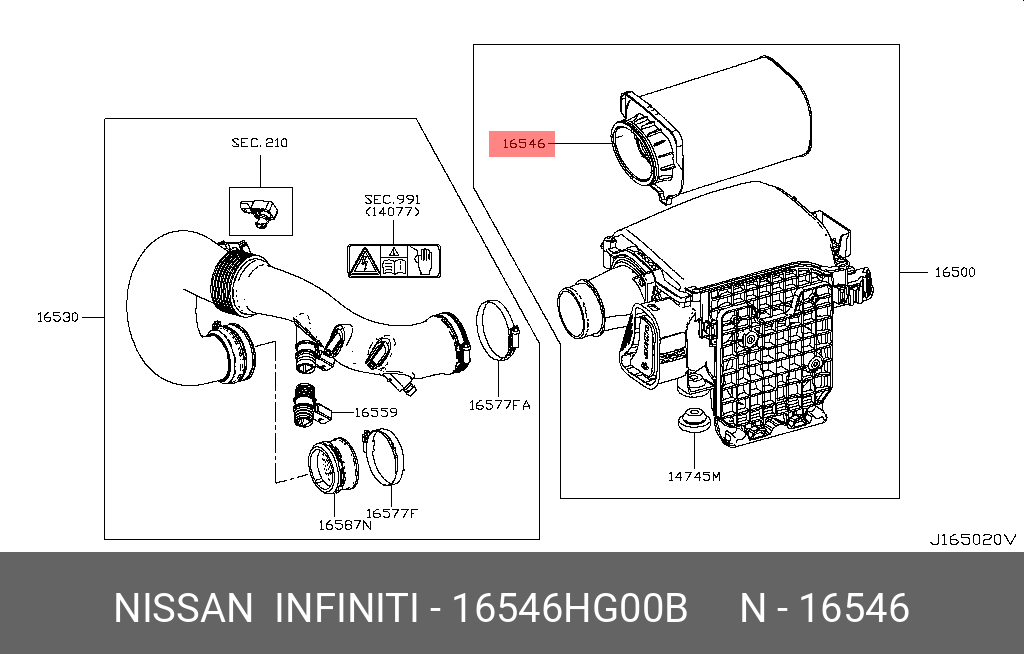 SEC. 210

SEC. 991
(14077)

16530

16559

16577FA

16587N

16577F

16546

16500

14745M

J165020V

NISSAN INFINITI - 16546HG00B N - 16546