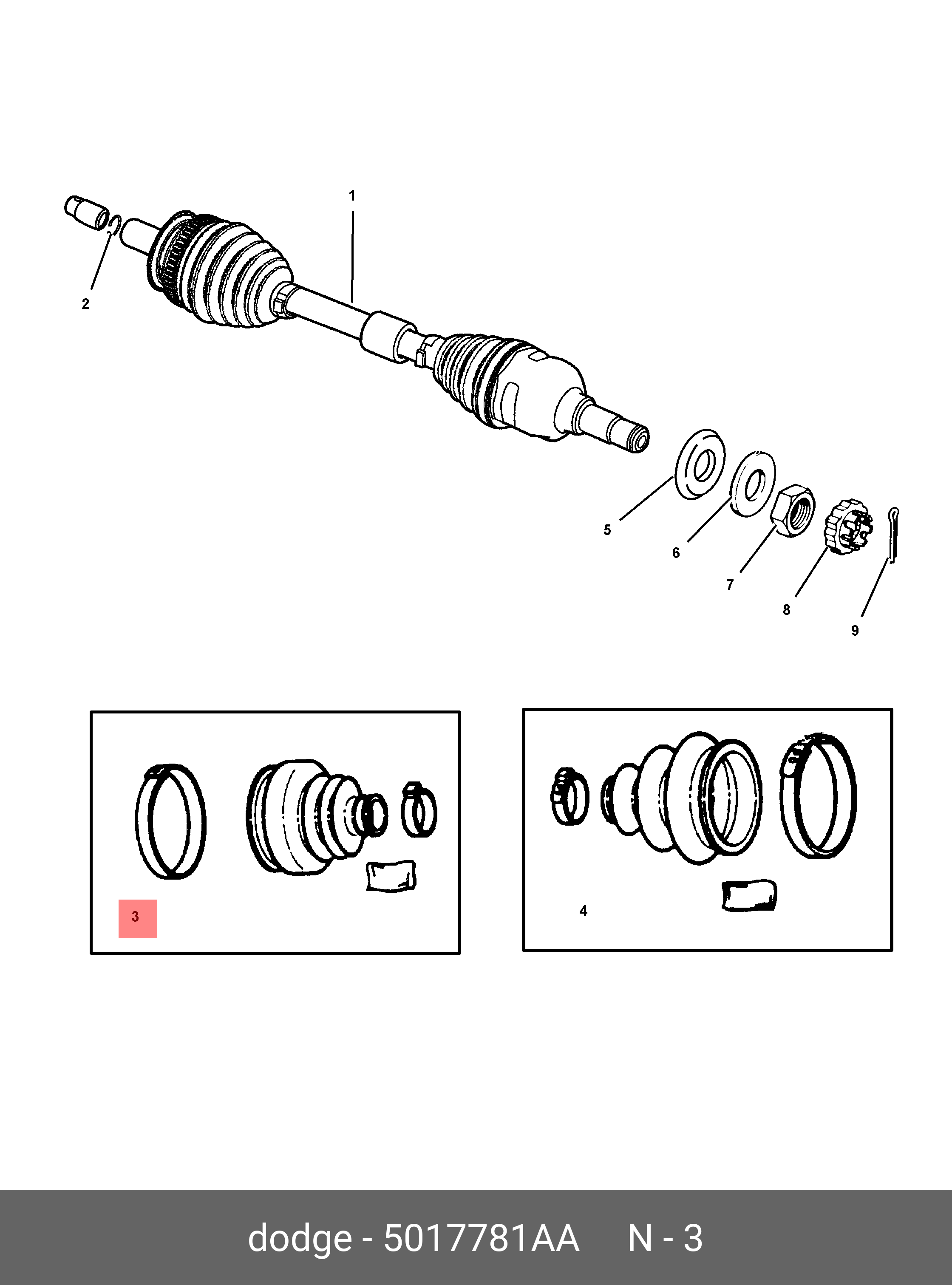 1
2
5
6
7
8
9
3
4
dodge - 5017781AA N - 3